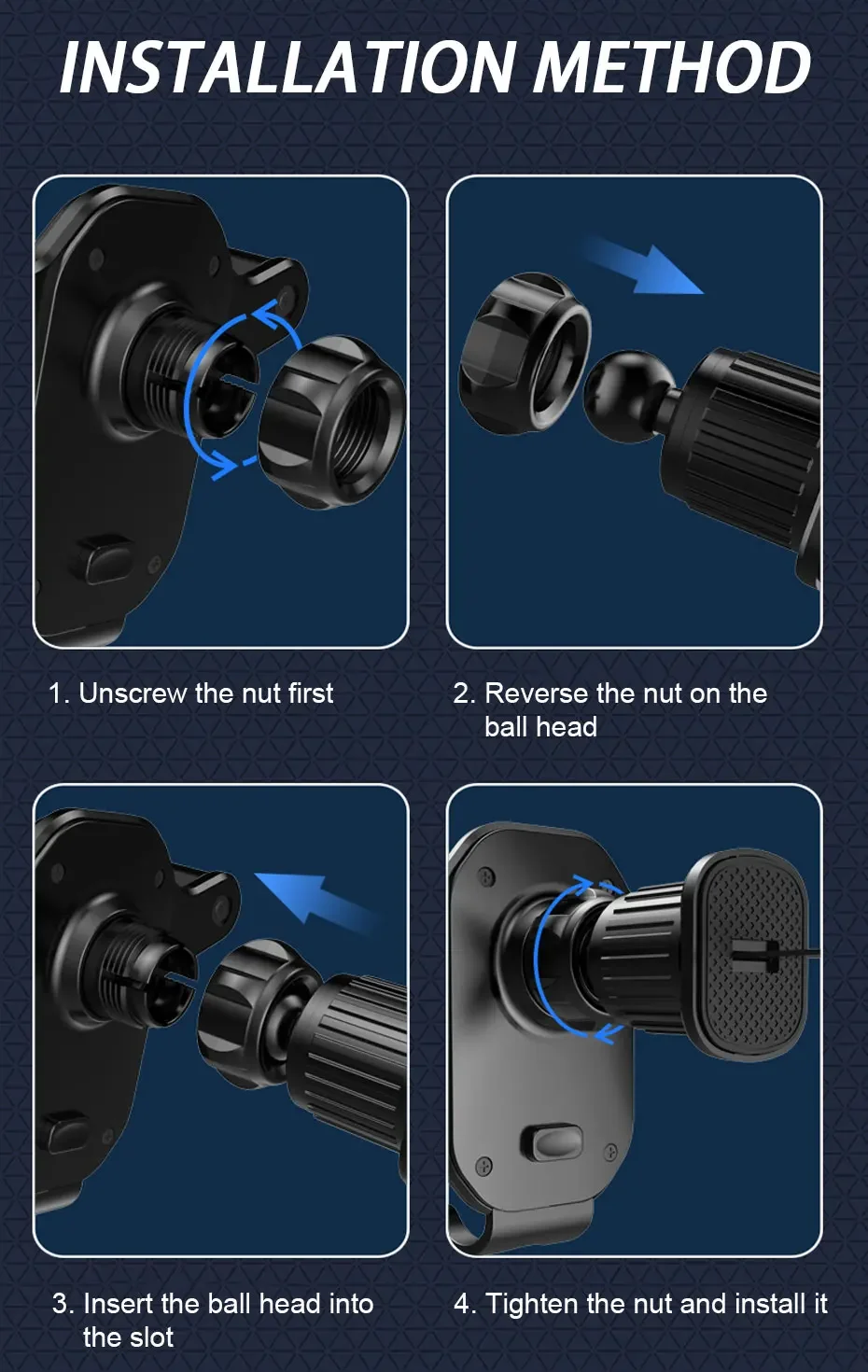 INSTALLATION METHOD

1. Unscrew the nut first

2. Reverse the nut on the ball head

3. Insert the ball head into the slot

4. Tighten the nut and install it