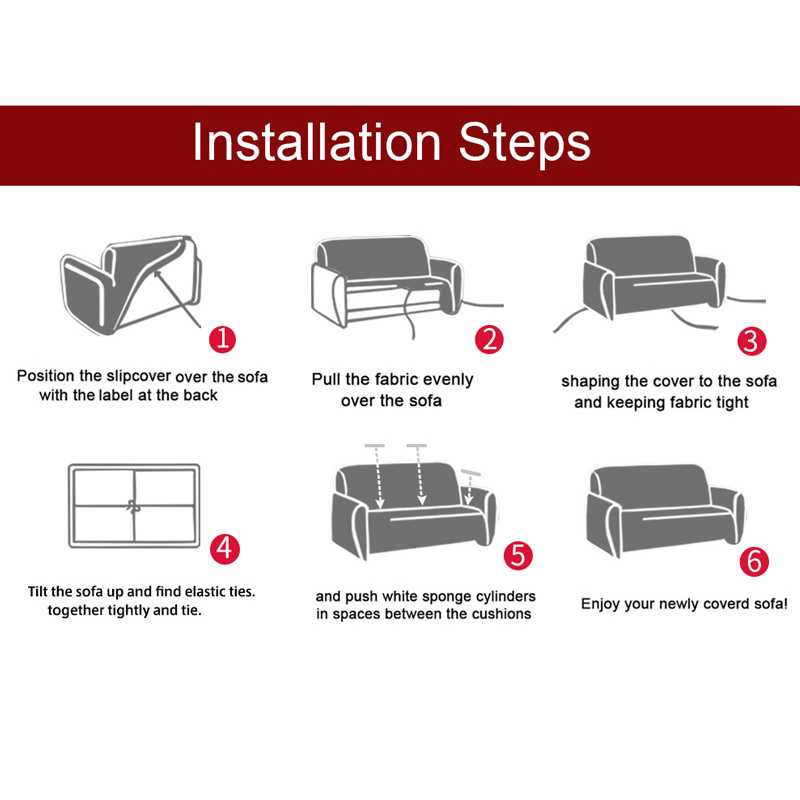 Installation Steps

1
Position the slipcover over the sofa with the label at the back

2
Pull the fabric evenly over the sofa

3
shaping the cover to the sofa and keeping fabric tight

4
Tilt the sofa up and find elastic ties. together tightly and tie.

5
and push white sponge cylinders in spaces between the cushions

6
Enjoy your newly coverd sofa!