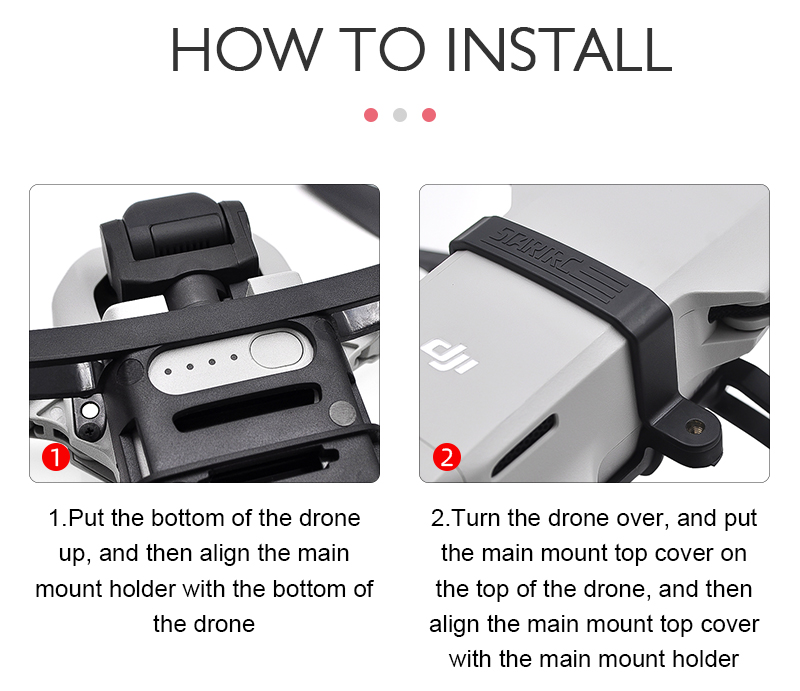 HOW TO INSTALL

1

STARTRC

dji

2

1.Put the bottom of the drone up, and then align the main mount holder with the bottom of the drone

2.Turn the drone over, and put the main mount top cover on the top of the drone, and then align the main mount top cover with the main mount holder