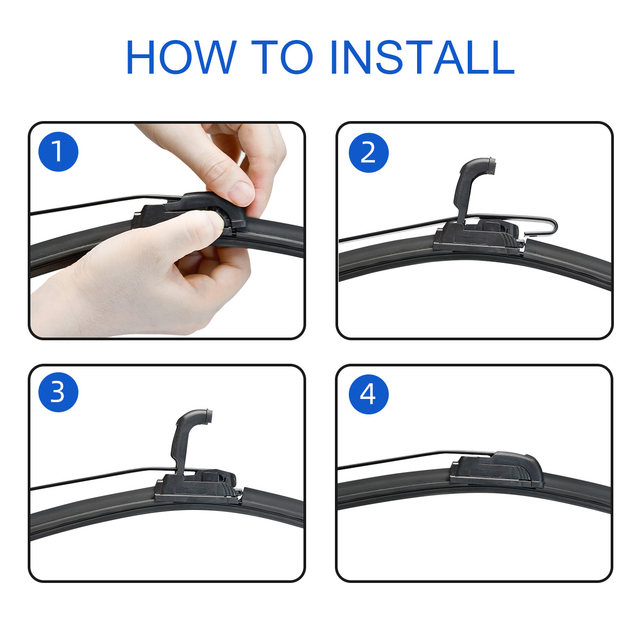 HOW TO INSTALL

1

2

3

4