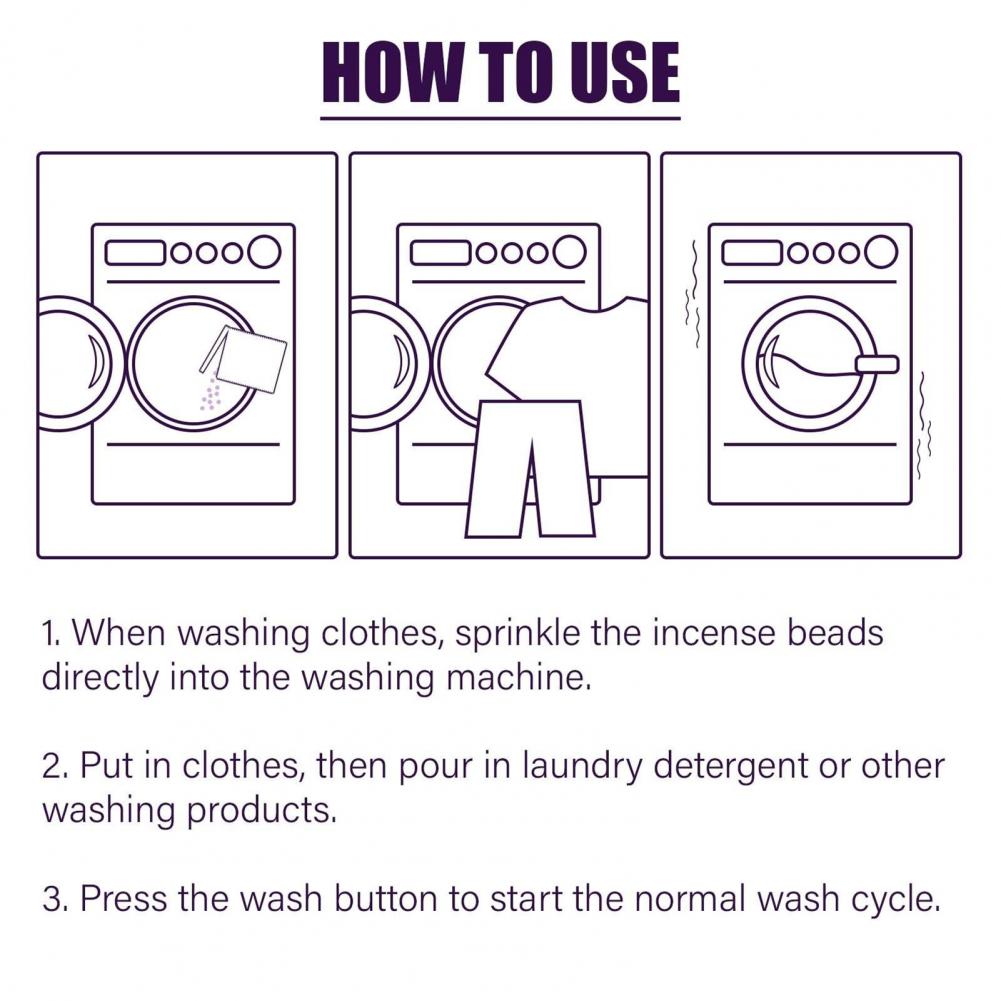 HOW TO USE

1. When washing clothes, sprinkle the incense beads directly into the washing machine.

2. Put in clothes, then pour in laundry detergent or other washing products.

3. Press the wash button to start the normal wash cycle.