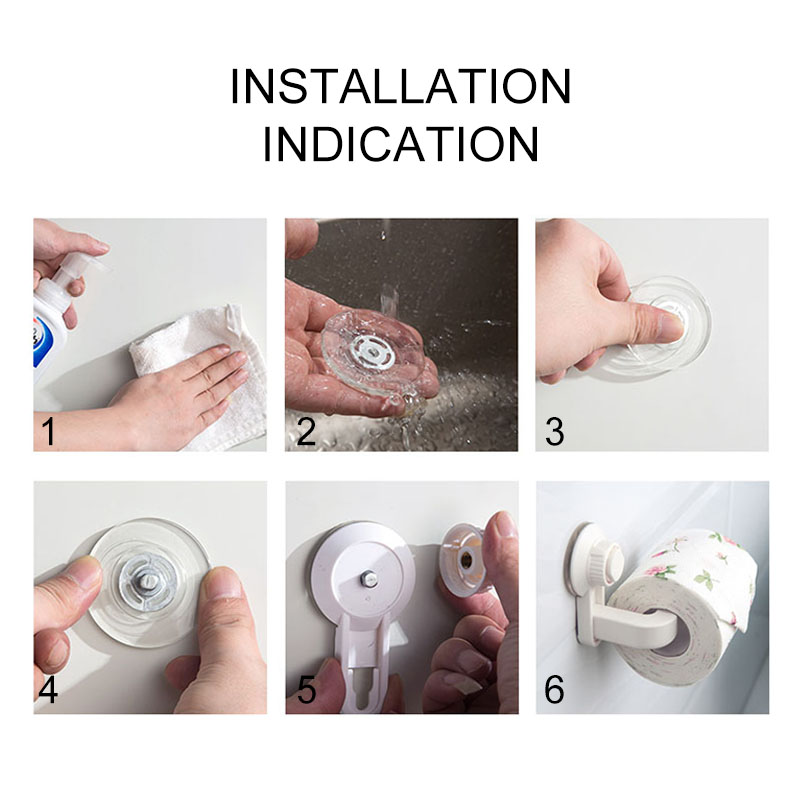 INSTALLATION INDICATION

1

2

3

4

5

6