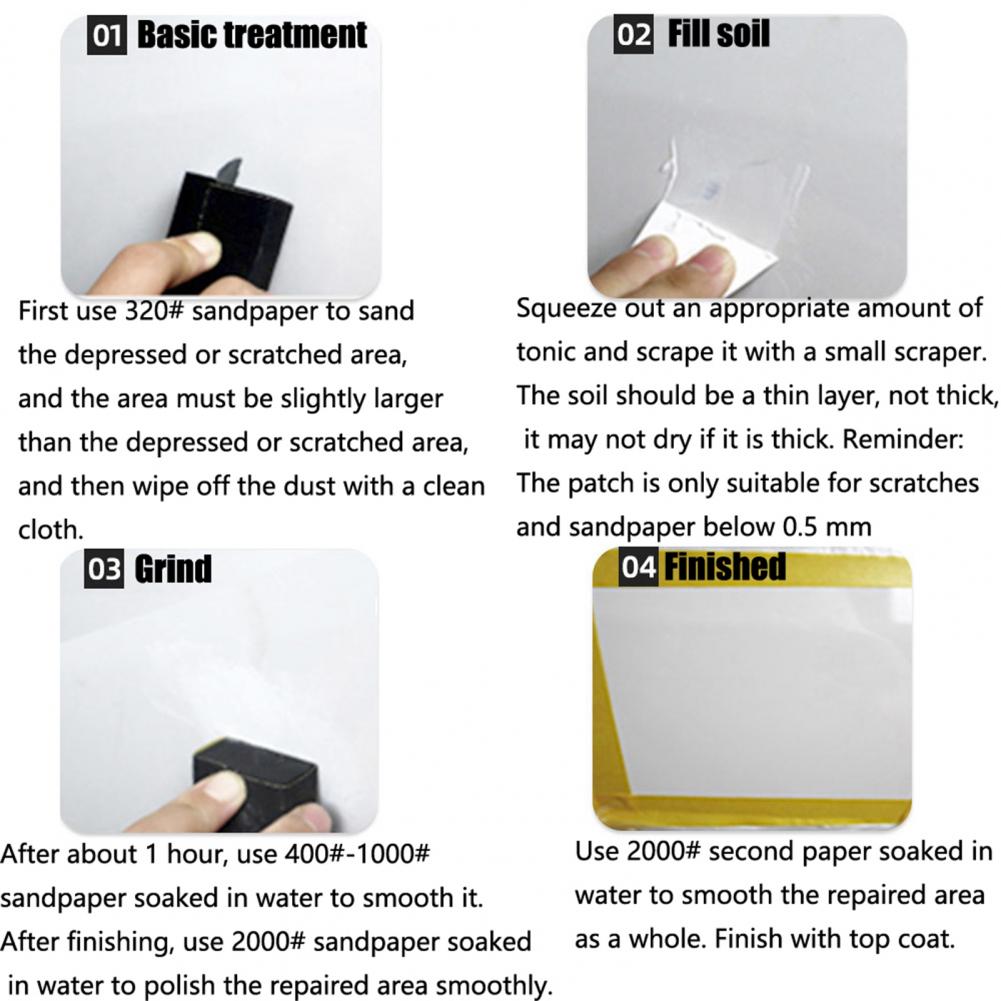 01 Basic treatment

First use 320# sandpaper to sand the depressed or scratched area, and the area must be slightly larger than the depressed or scratched area, and then wipe off the dust with a clean cloth.

02 Fill soil

Squeeze out an appropriate amount of tonic and scrape it with a small scraper. The soil should be a thin layer, not thick, it may not dry if it is thick. Reminder: The patch is only suitable for scratches and sandpaper below 0.5 mm

03 Grind

After about 1 hour, use 400#-1000# sandpaper soaked in water to smooth it. After finishing, use 2000# sandpaper soaked in water to polish the repaired area smoothly.

04 Finished

Use 2000# second paper soaked in water to smooth the repaired area as a whole. Finish with top coat.