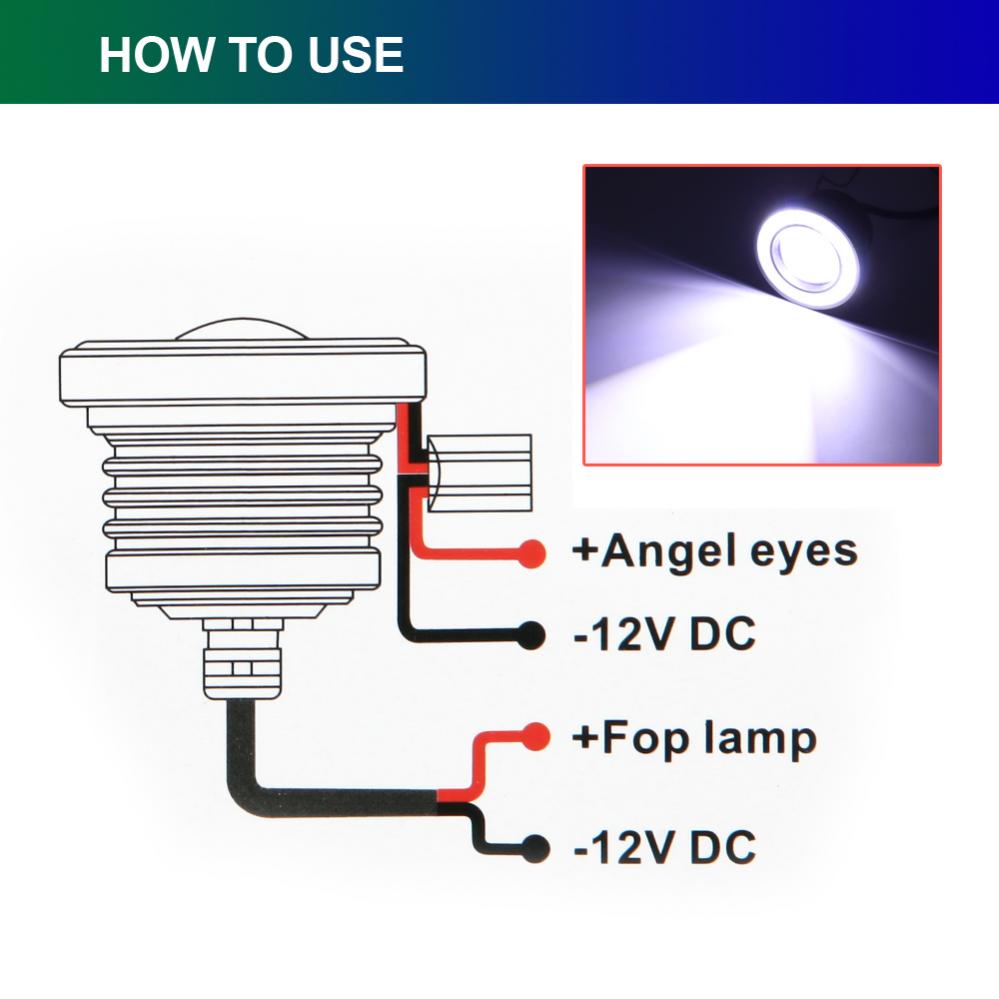 HOW TO USE

+Angel eyes

-12V DC

+Fop lamp

-12V DC