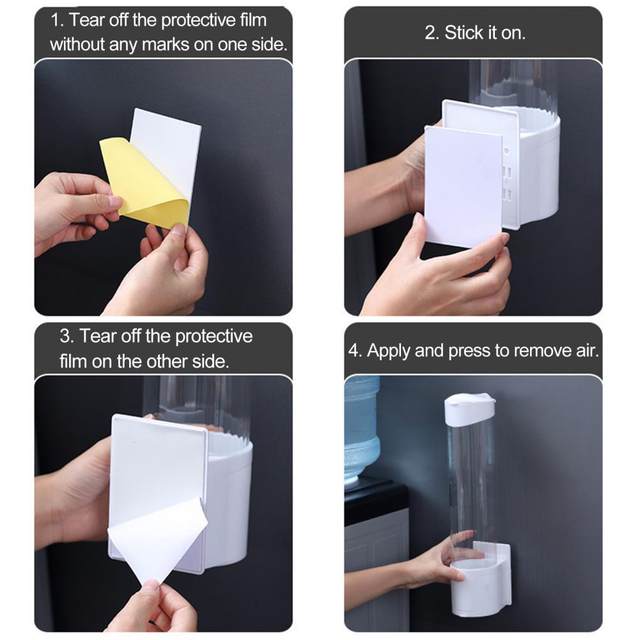 1. Tear off the protective film without any marks on one side.

2. Stick it on.

3. Tear off the protective film on the other side.

4. Apply and press to remove air.