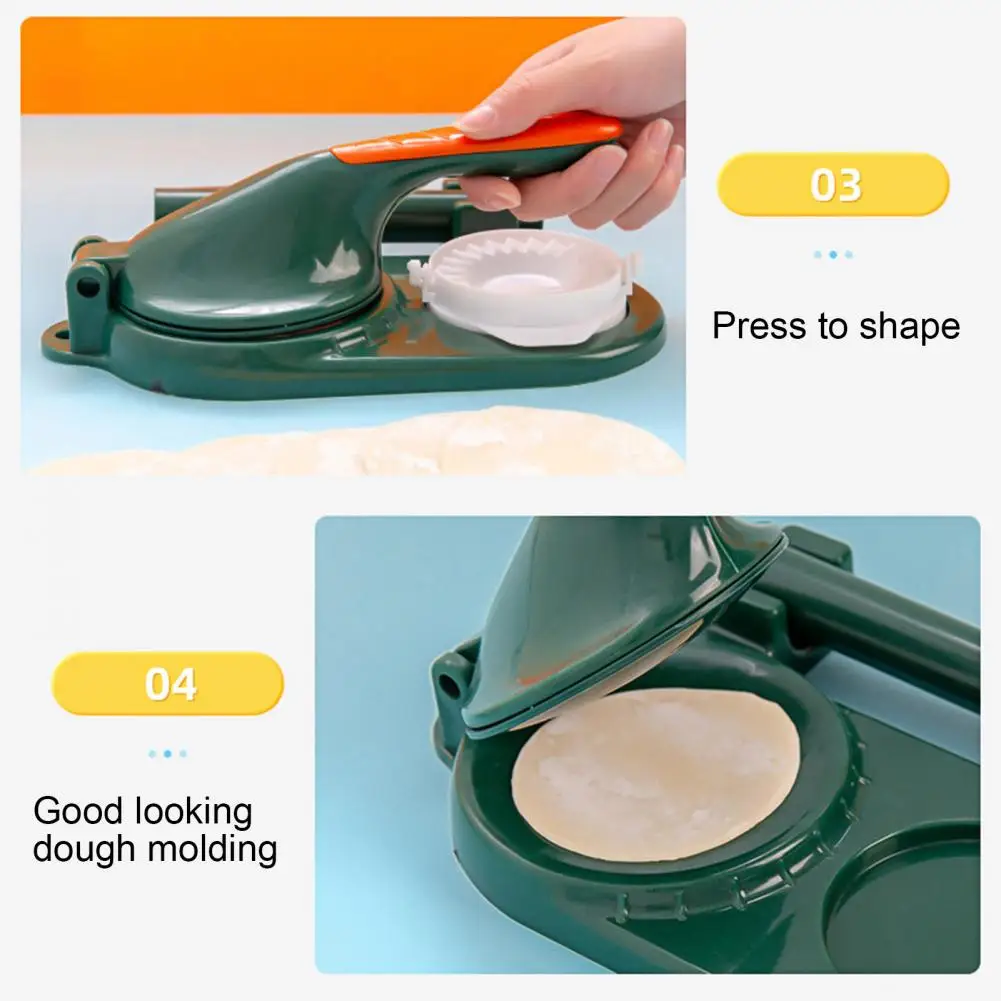 03

Press to shape

04

Good looking dough molding