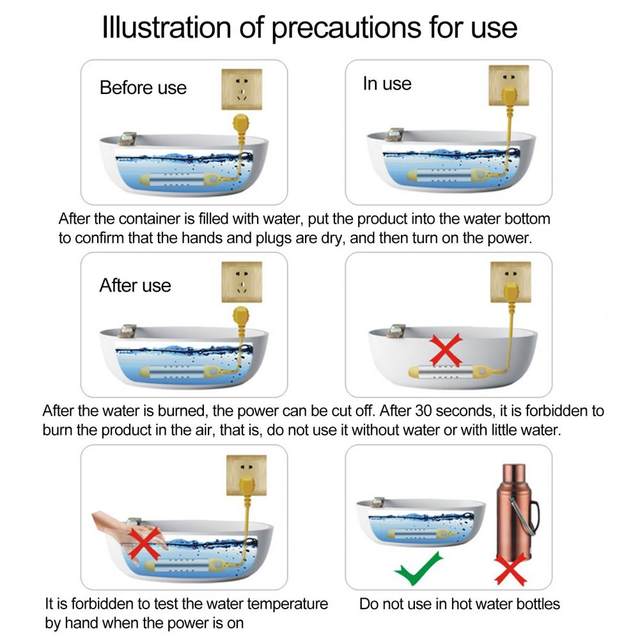 Illustration of precautions for use

Before use

In use

After the container is filled with water, put the product into the water bottom to confirm that the hands and plugs are dry, and then turn on the power.

After use

After the water is burned, the power can be cut off. After 30 seconds, it is forbidden to burn the product in the air, that is, do not use it without water or with little water.

It is forbidden to test the water temperature by hand when the power is on

Do not use in hot water bottles