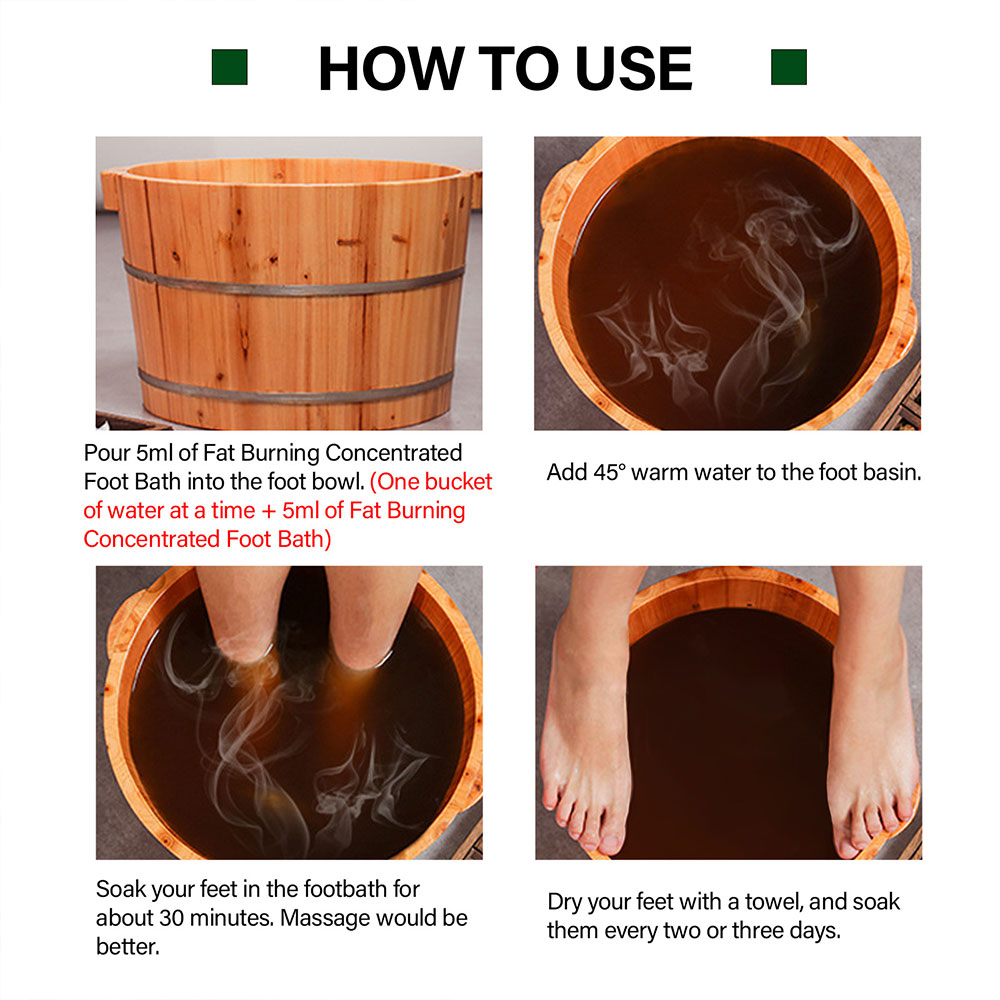 HOW TO USE

Pour 5ml of Fat Burning Concentrated Foot Bath into the foot bowl. (One bucket of water at a time + 5ml of Fat Burning Concentrated Foot Bath)

Add 45° warm water to the foot basin.

Soak your feet in the footbath for about 30 minutes. Massage would be better.

Dry your feet with a towel, and soak them every two or three days.