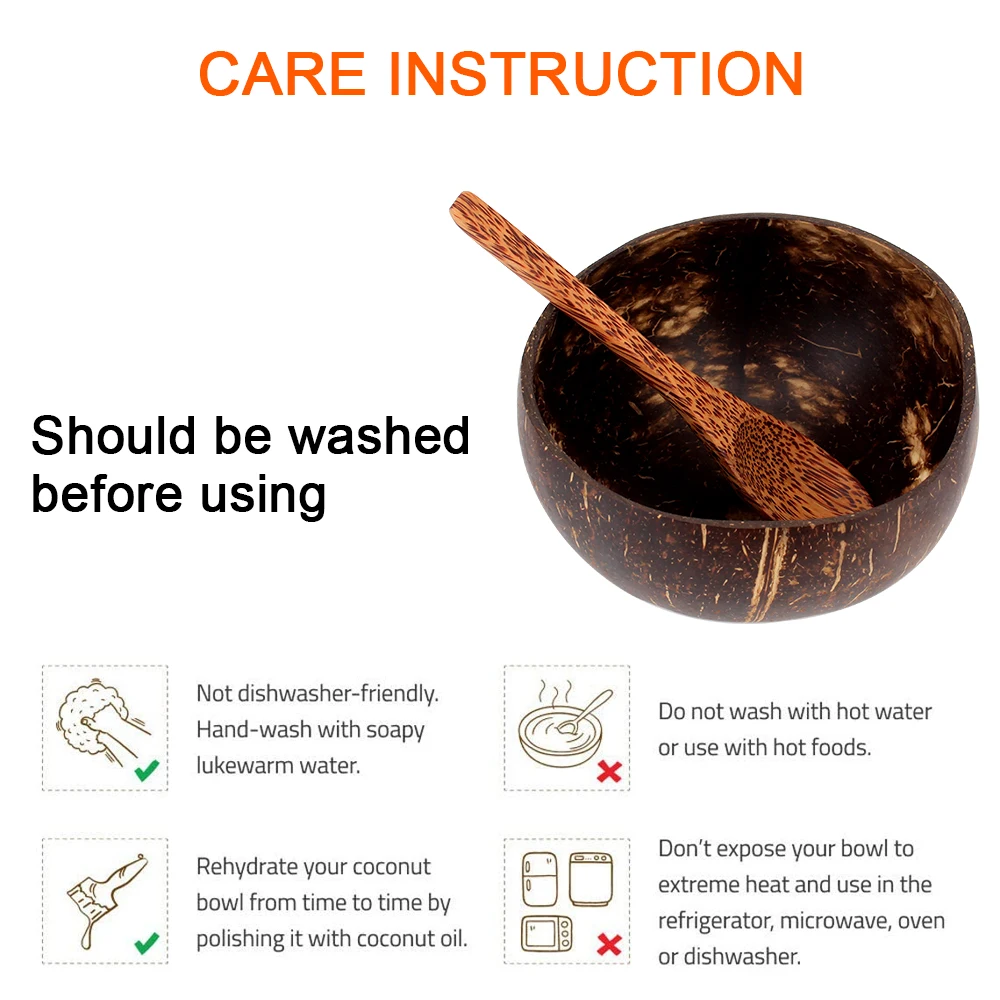 CARE INSTRUCTION

Should be washed before using

Not dishwasher-friendly. Hand-wash with soapy lukewarm water.

Do not wash with hot water or use with hot foods.

Rehydrate your coconut bowl from time to time by polishing it with coconut oil.

Don't expose your bowl to extreme heat and use in the refrigerator, microwave, oven or dishwasher.