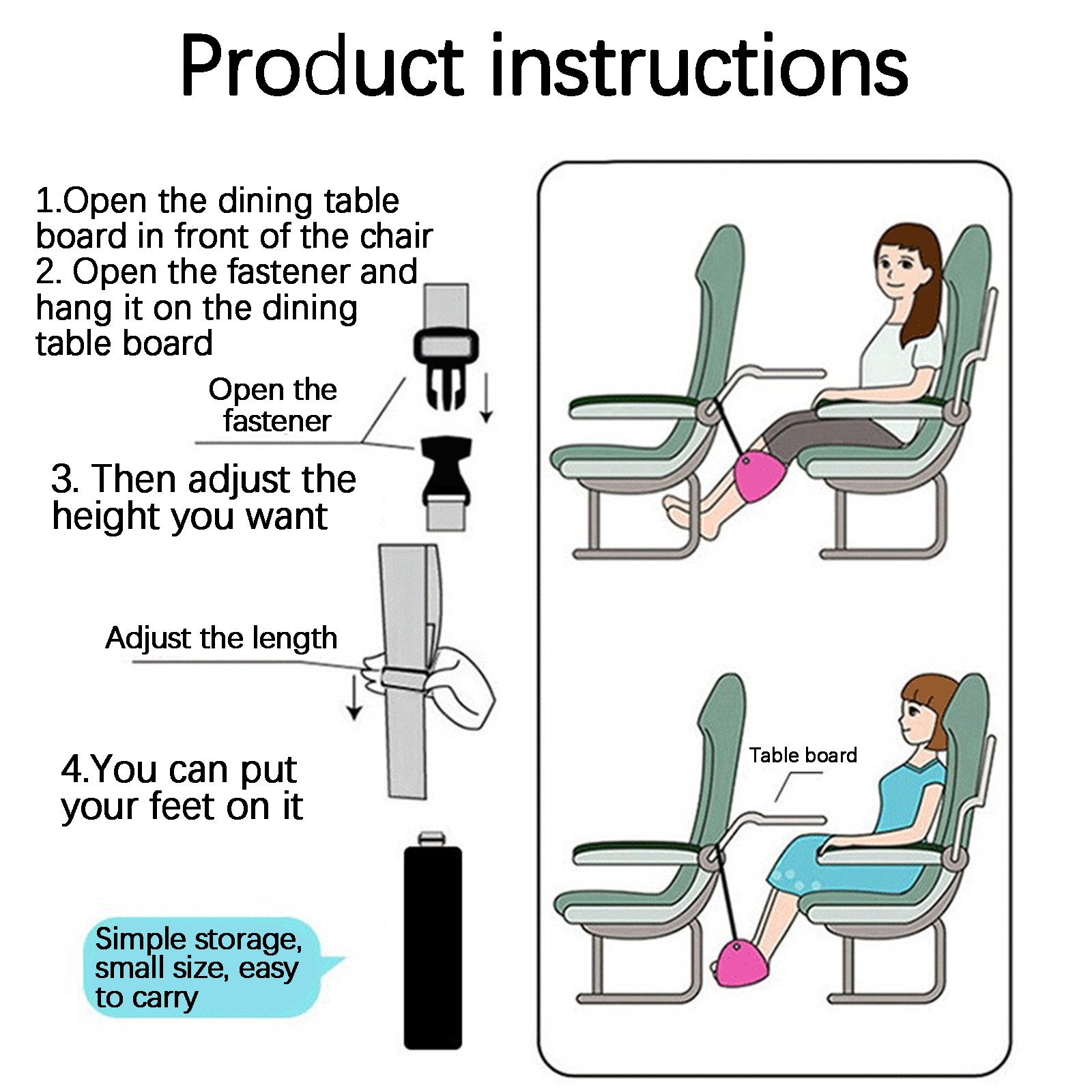 Product instructions

1.Open the dining table board in front of the chair
2. Open the fastener and hang it on the dining table board

Open the fastener

3. Then adjust the height you want

Adjust the length

4.You can put your feet on it

Simple storage, small size, easy to carry

Table board