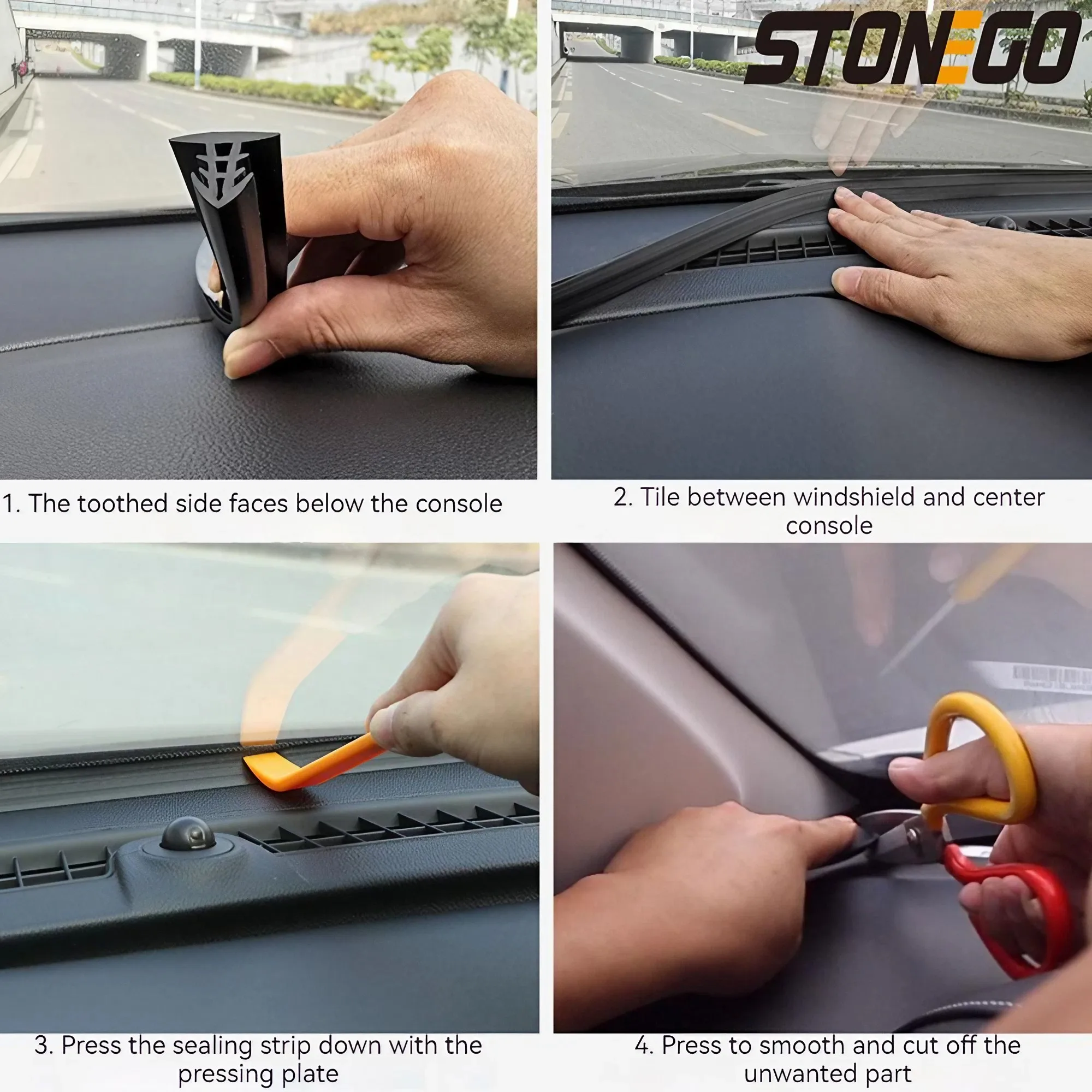 STONEGO

1. The toothed side faces below the console

2. Tile between windshield and center console

3. Press the sealing strip down with the pressing plate

4. Press to smooth and cut off the unwanted part