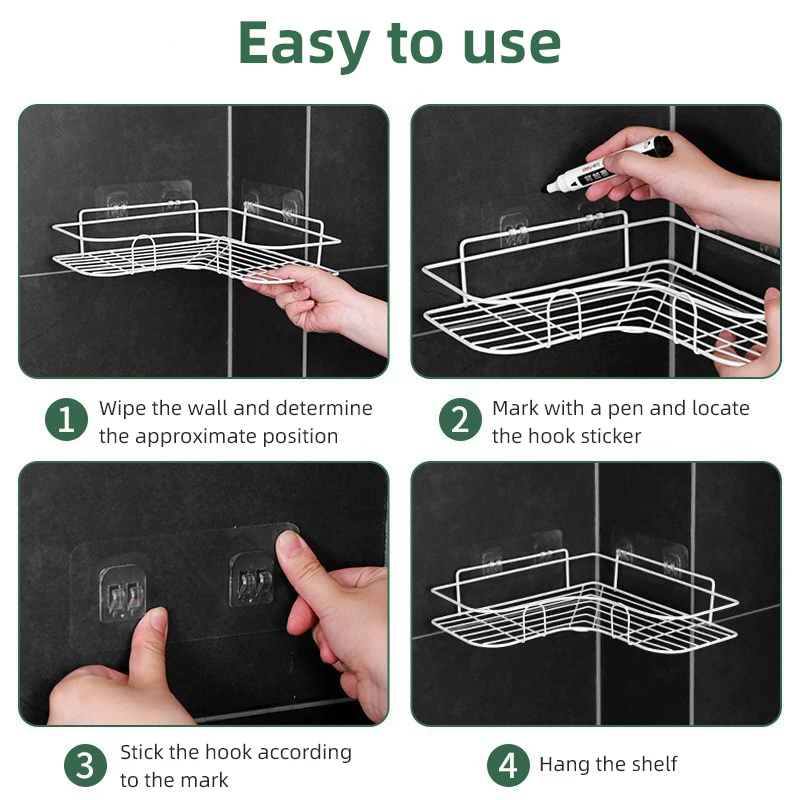 Easy to use

1 Wipe the wall and determine the approximate position

2 Mark with a pen and locate the hook sticker

3 Stick the hook according to the mark

4 Hang the shelf