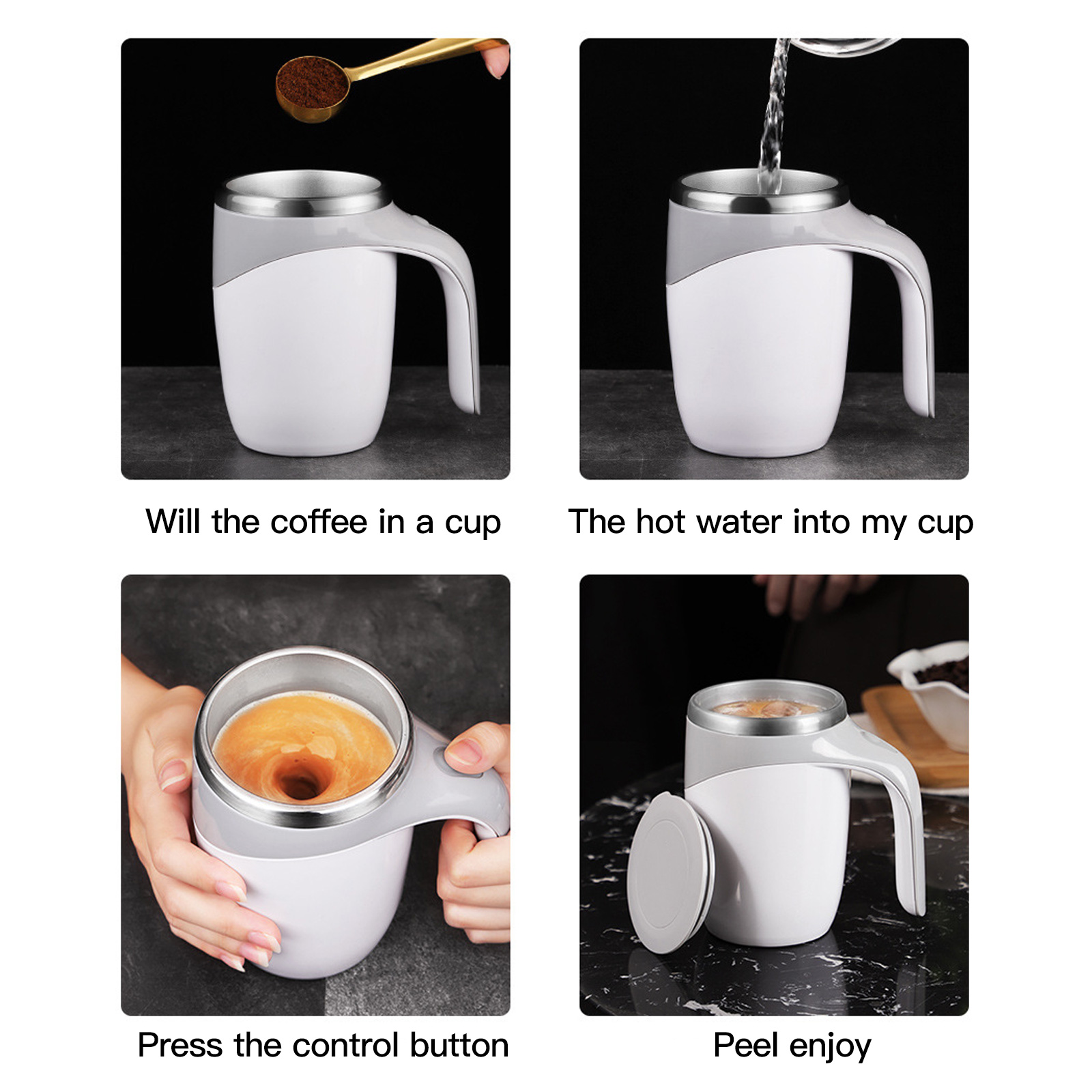 Will the coffee in a cup

The hot water into my cup

Press the control button

Peel enjoy