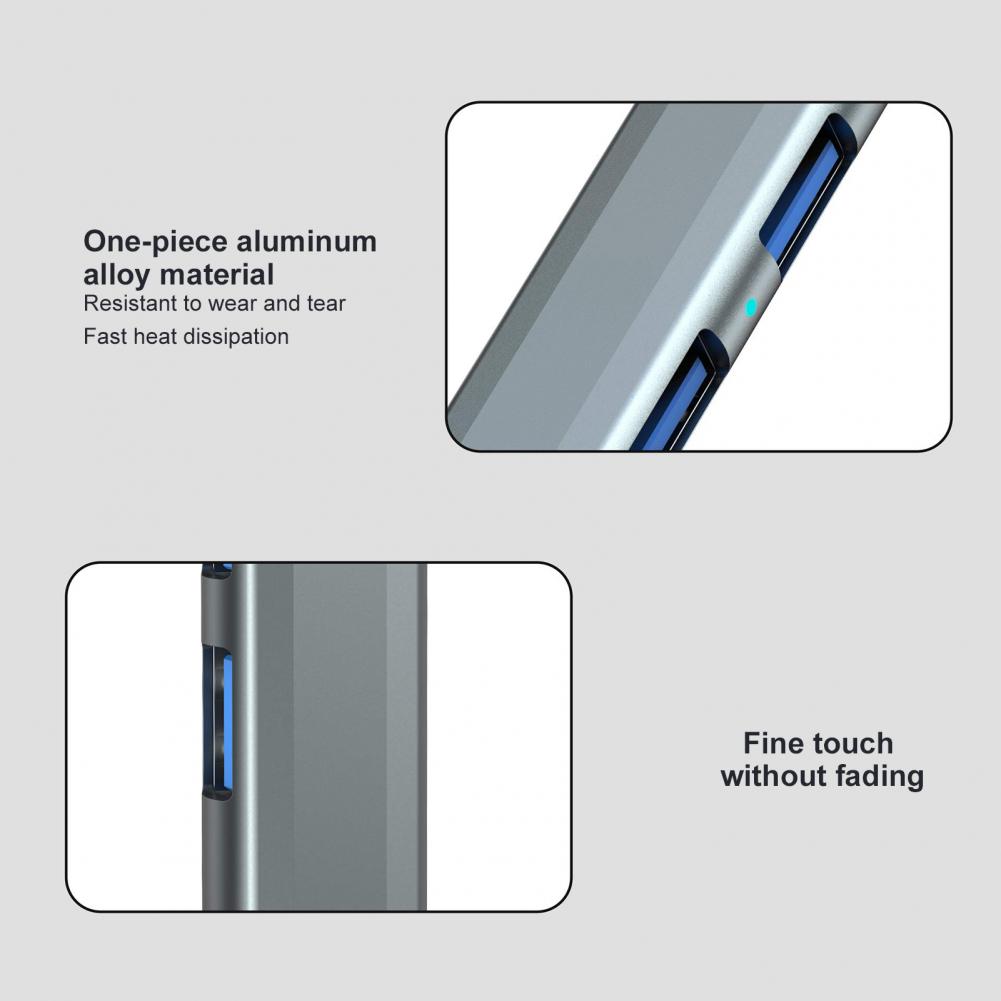 One-piece aluminum alloy material
Resistant to wear and tear
Fast heat dissipation

Fine touch without fading