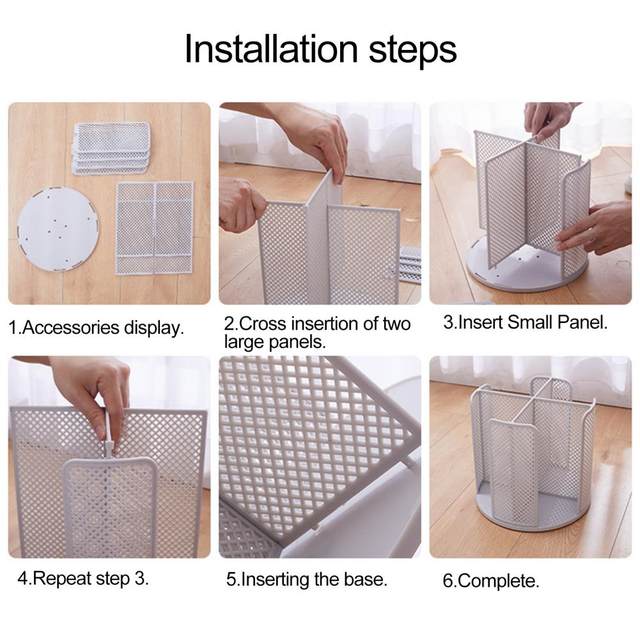 Installation steps

1.Accessories display.

2.Cross insertion of two large panels.

3.Insert Small Panel.

4.Repeat step 3.

5.Inserting the base.

6.Complete.