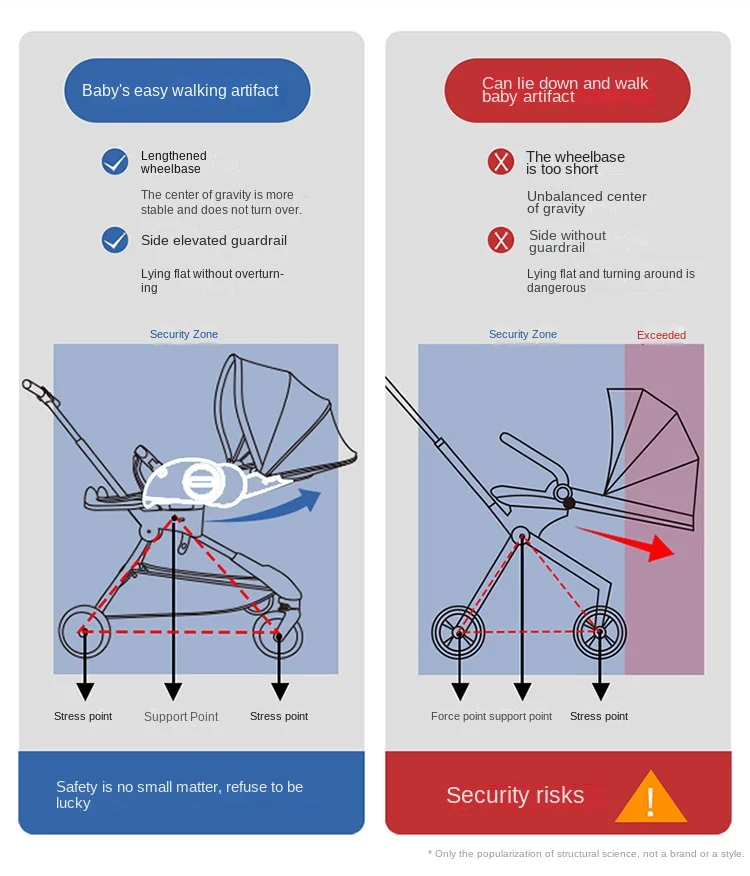 Baby's easy walking artifact

Lengthened wheelbase

The center of gravity is more stable and does not turn over.

Side elevated guardrail

Lying flat without overturning

Security Zone

Stress point

Support Point

Stress point

Safety is no small matter, refuse to be lucky

Can lie down and walk baby artifact

The wheelbase is too short

Unbalanced center of gravity

Side without guardrail

Lying flat and turning around is dangerous

Security Zone

Exceeded

Force point support point

Stress point

Security risks

!

* Only the popularization of structural science, not a brand or a style.