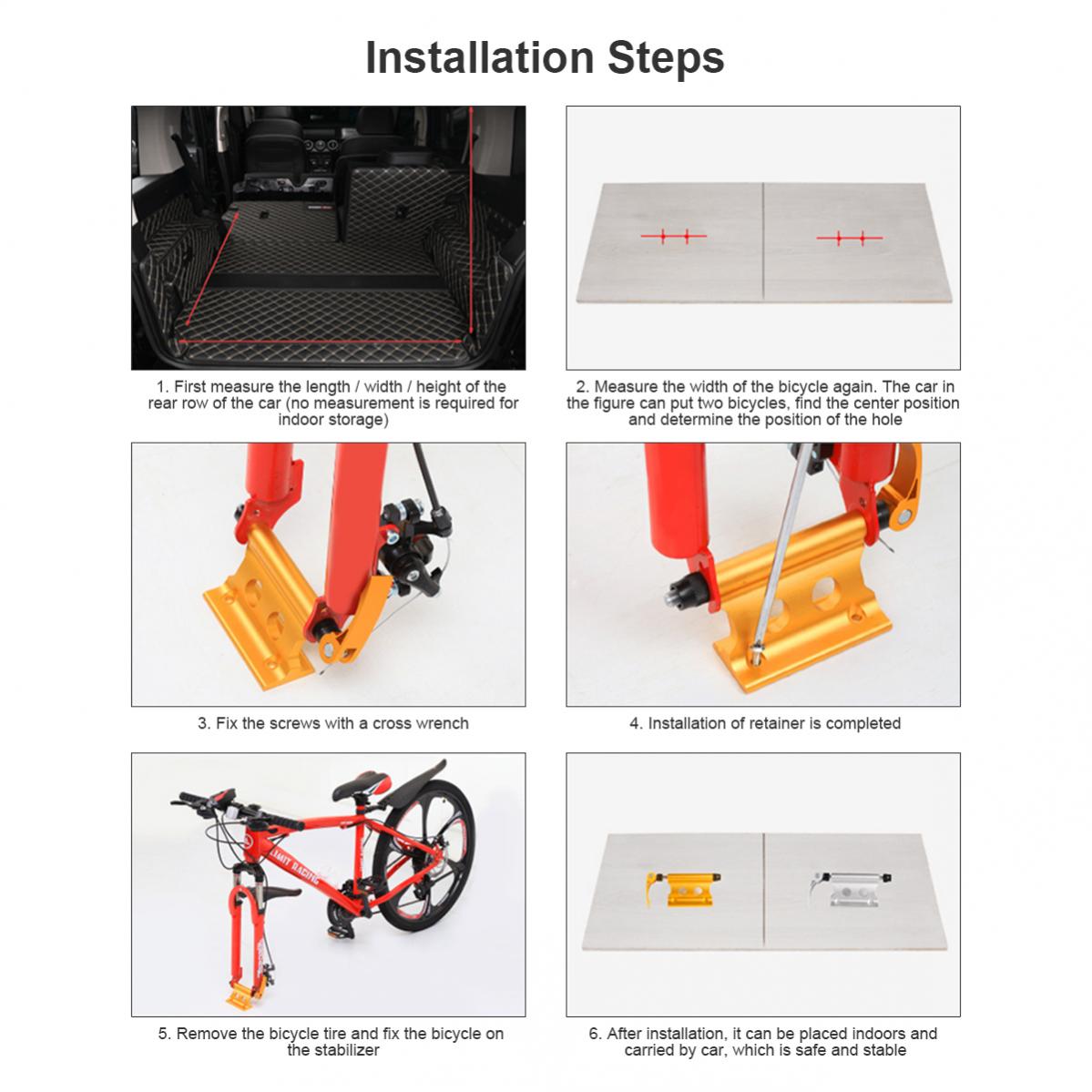 Installation Steps

1. First measure the length / width / height of the rear row of the car (no measurement is required for indoor storage)

2. Measure the width of the bicycle again. The car in the figure can put two bicycles, find the center position and determine the position of the hole

3. Fix the screws with a cross wrench

4. Installation of retainer is completed

LIMIT RACING

5. Remove the bicycle tire and fix the bicycle on the stabilizer

6. After installation, it can be placed indoors and carried by car, which is safe and stable