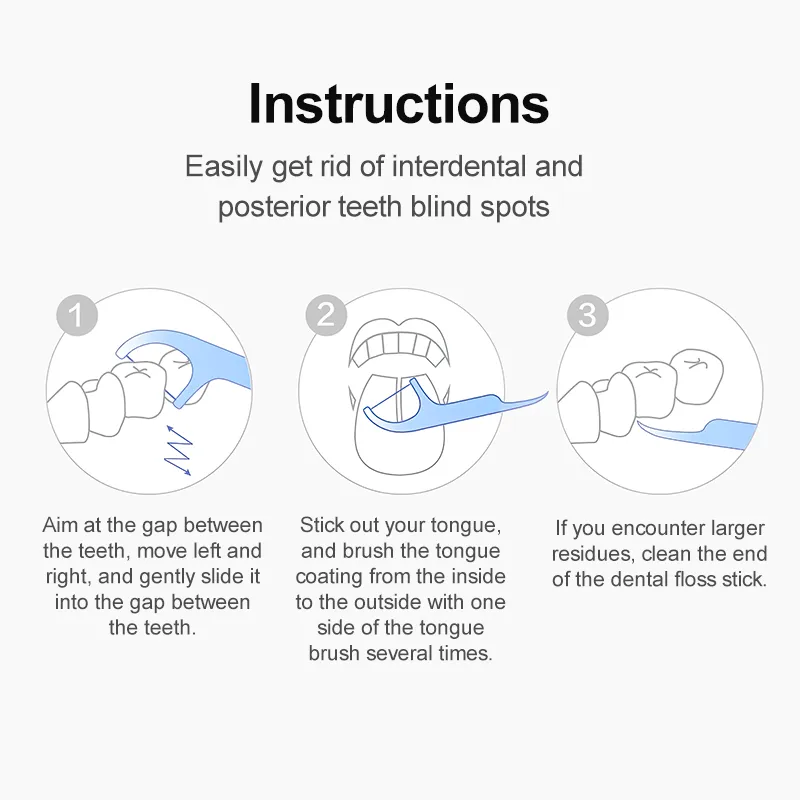 Instructions

Easily get rid of interdental and posterior teeth blind spots

1

Aim at the gap between the teeth, move left and right, and gently slide it into the gap between the teeth.

2

Stick out your tongue, and brush the tongue coating from the inside to the outside with one side of the tongue brush several times.

3

If you encounter larger residues, clean the end of the dental floss stick.