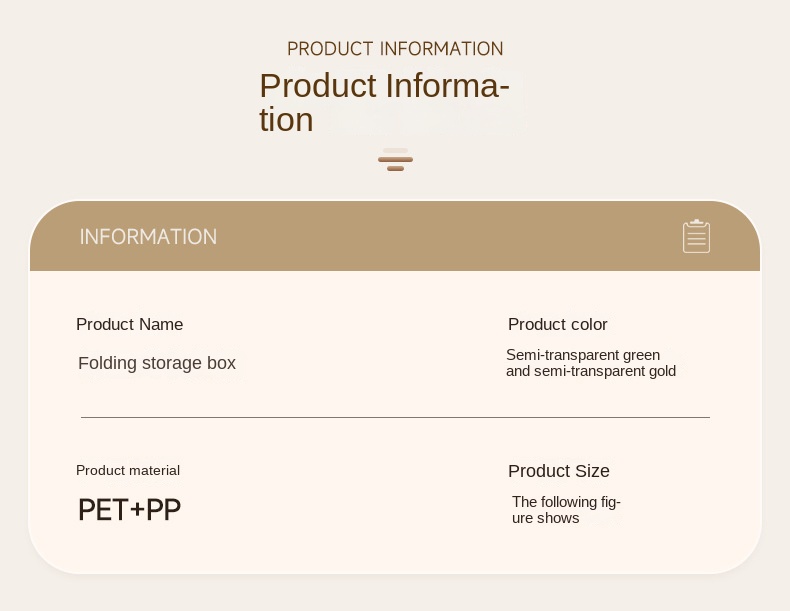 PRODUCT INFORMATION

Product Information

INFORMATION

Product Name

Folding storage box

Product color

Semi-transparent green and semi-transparent gold

Product material

PET+PP

Product Size

The following figure shows