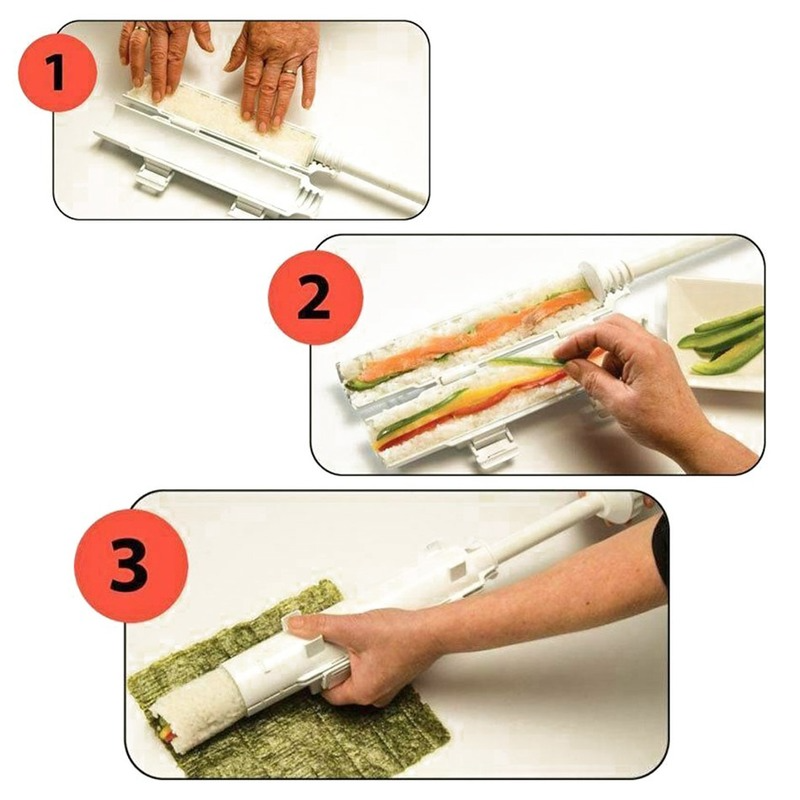 1

2

3