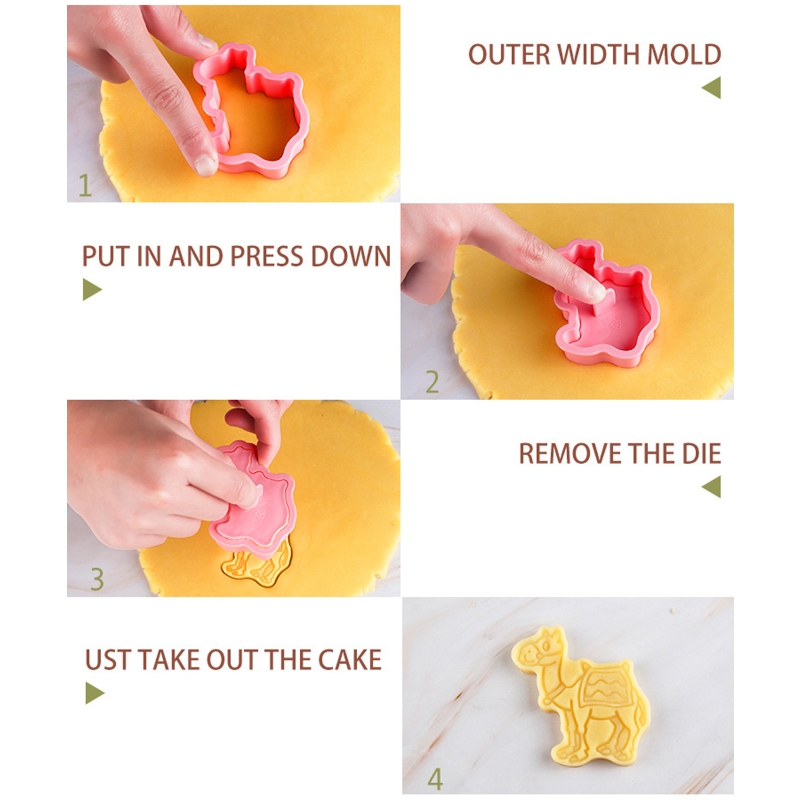 1

OUTER WIDTH MOLD

PUT IN AND PRESS DOWN

2

3

REMOVE THE DIE

UST TAKE OUT THE CAKE

4