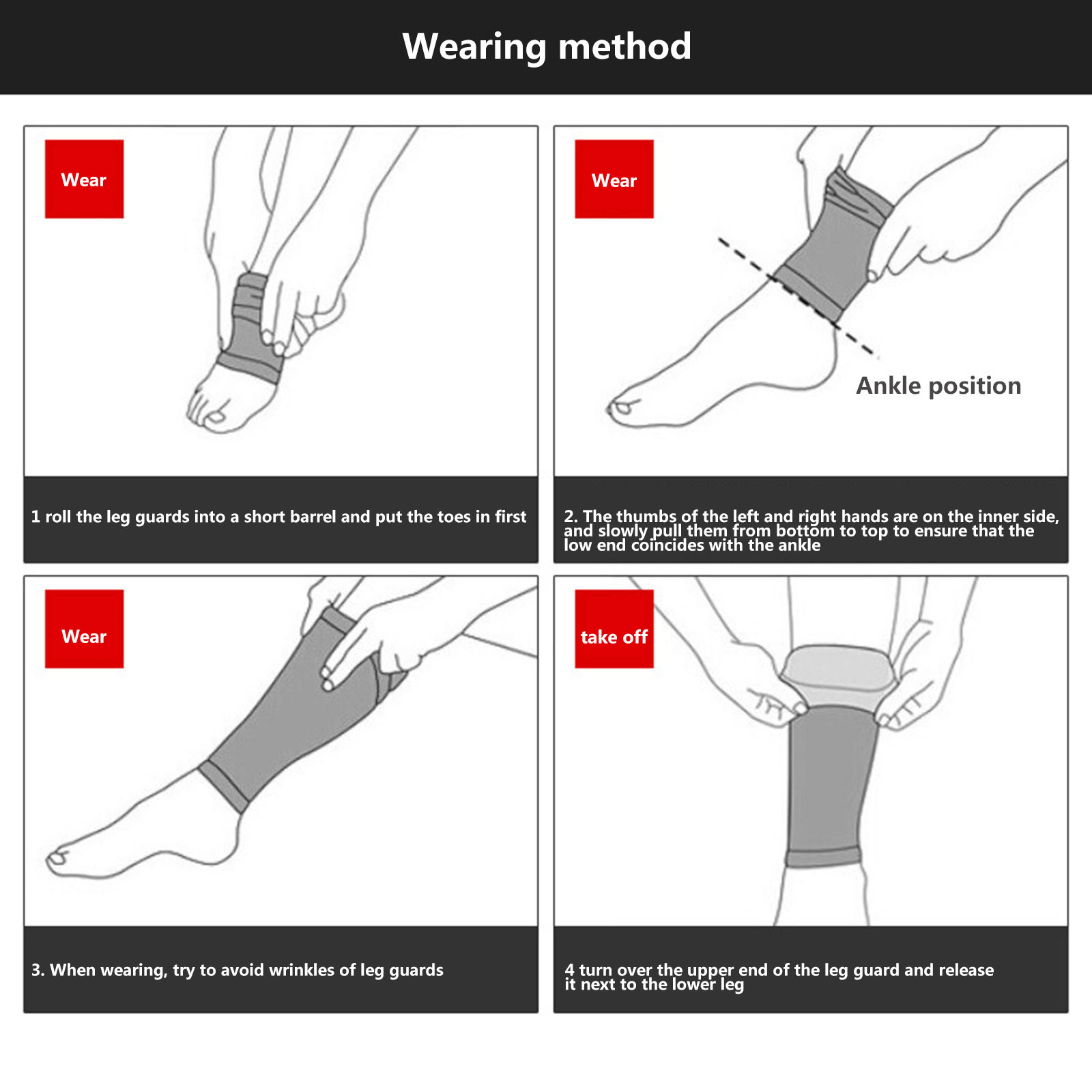 Wearing method

Wear

1 roll the leg guards into a short barrel and put the toes in first

Wear

Ankle position

2. The thumbs of the left and right hands are on the inner side, and slowly pull them from bottom to top to ensure that the low end coincides with the ankle

Wear

3. When wearing, try to avoid wrinkles of leg guards

take off

4 turn over the upper end of the leg guard and release it next to the lower leg