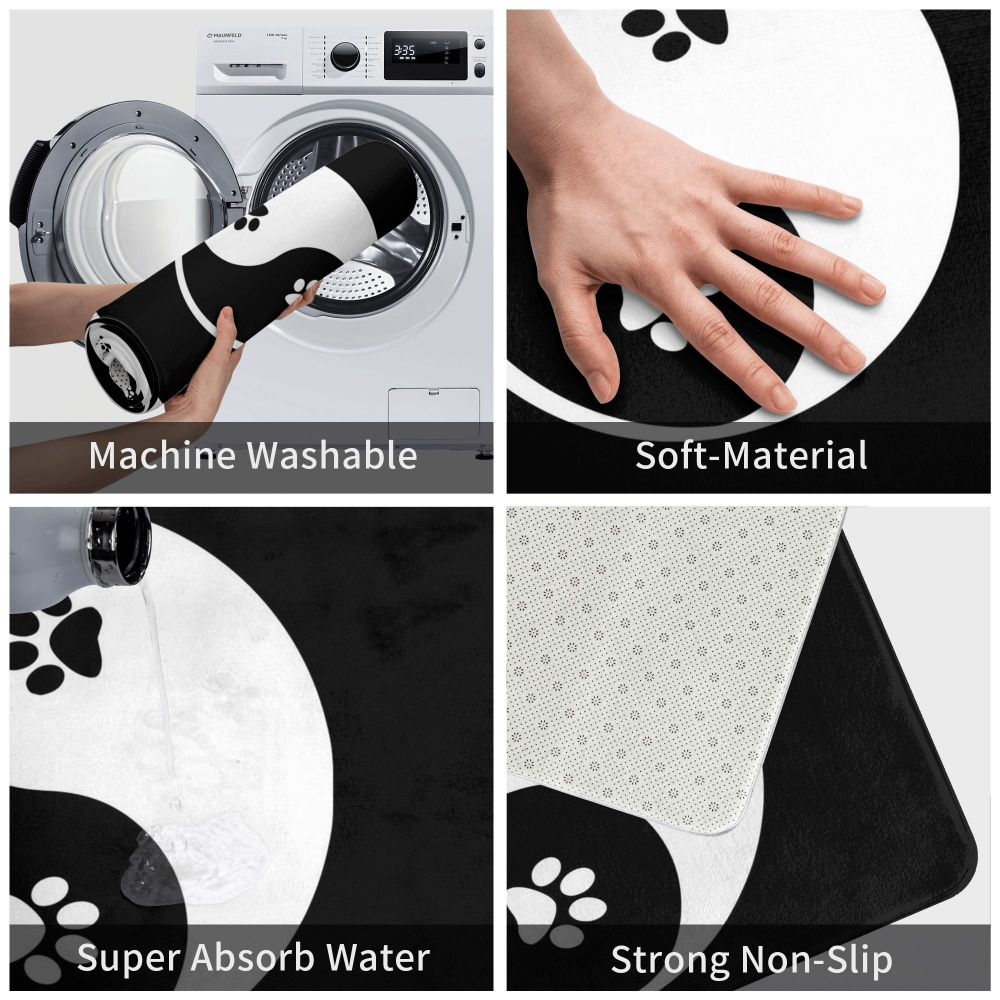 MAUNFELD

3:35

Machine Washable

Soft-Material

Super Absorb Water

Strong Non-Slip