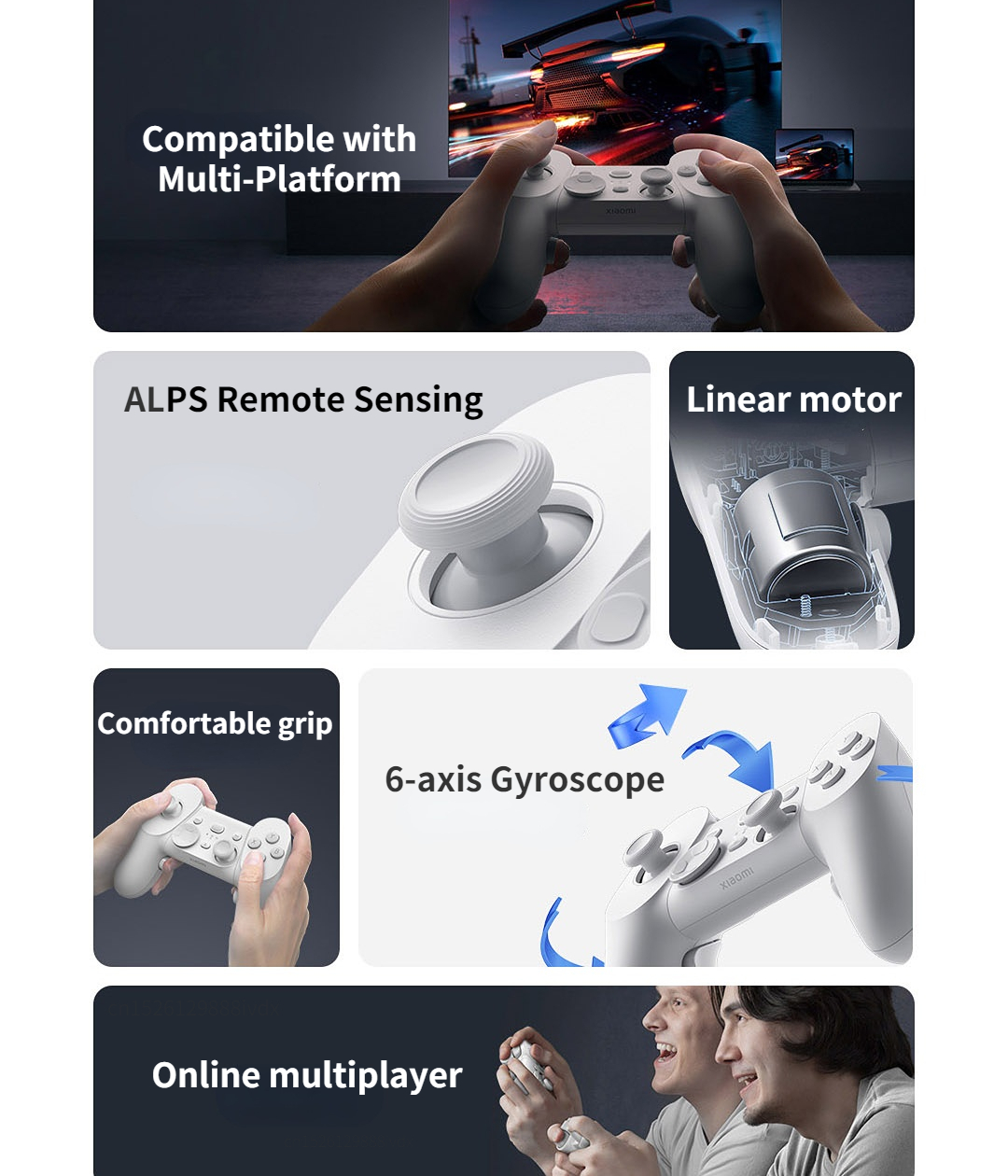 Compatible with Multi-Platform

xiaomi

ALPS Remote Sensing

Linear motor

Comfortable grip

6-axis Gyroscope

xiaomi

Online multiplayer