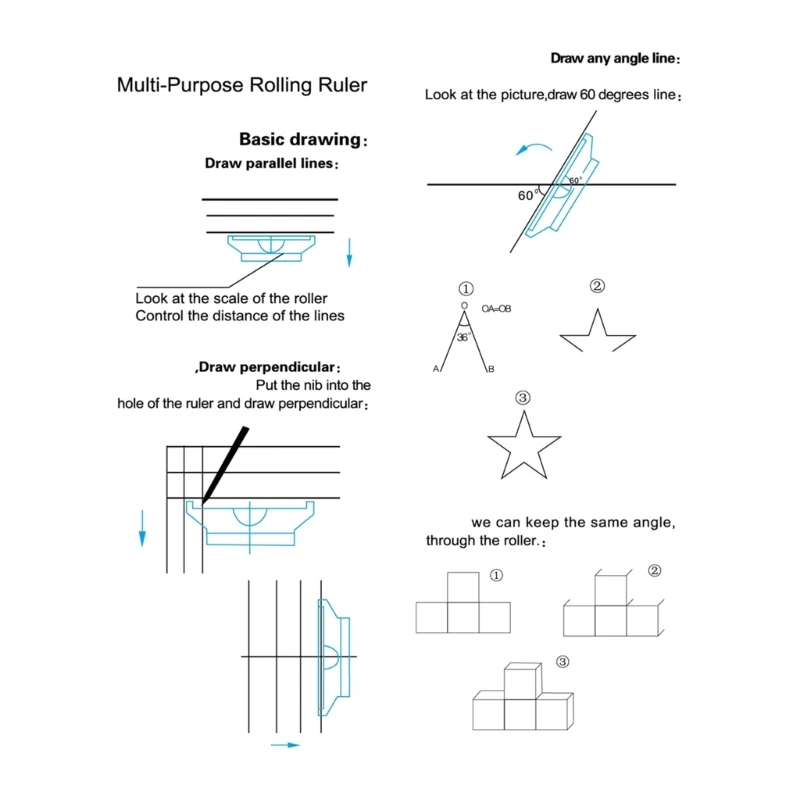 Multi-Purpose Rolling Ruler

Basic drawing:

Draw parallel lines:

Look at the scale of the roller
Control the distance of the lines

,Draw perpendicular:
Put the nib into the hole of the ruler and draw perpendicular:

Draw any angle line:

Look at the picture,draw 60 degrees line:

60°

60°

①

O

OA=OB

36°

A

B

②

③

we can keep the same angle, through the roller.:

①

②

③