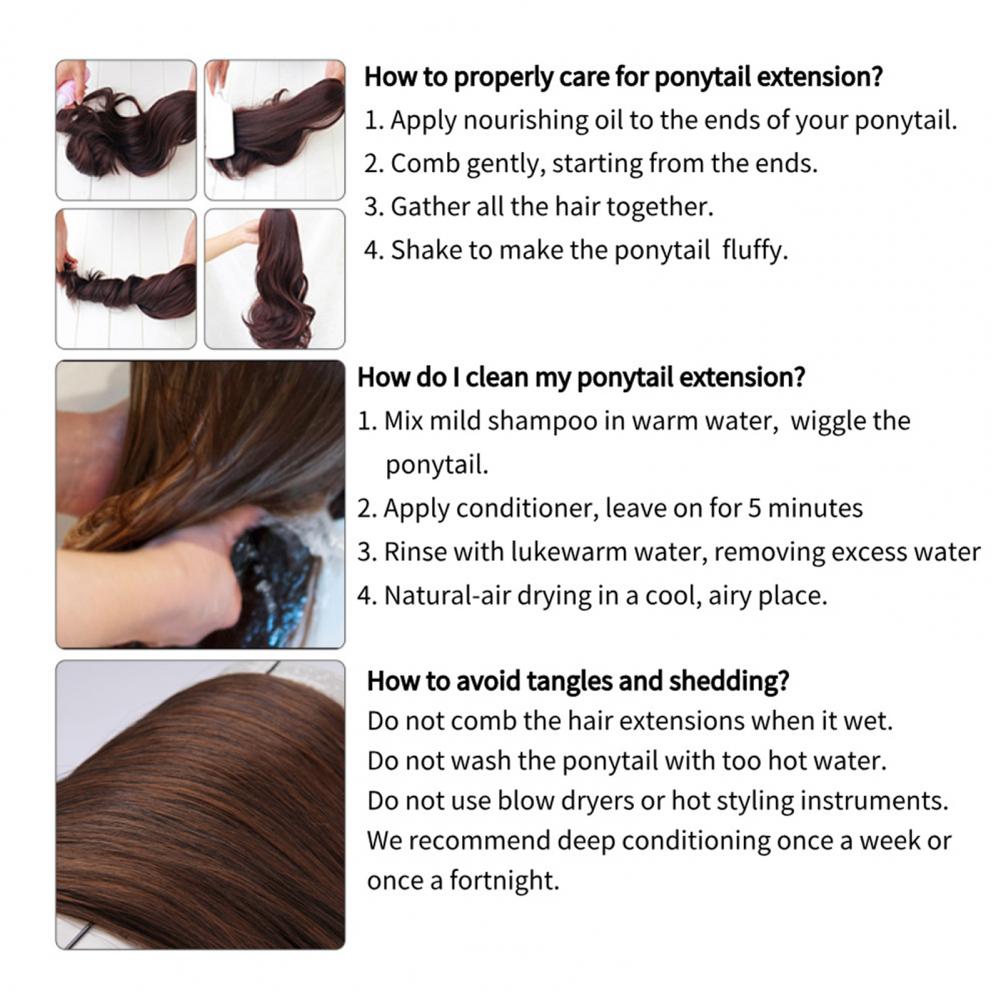 How to properly care for ponytail extension?
1. Apply nourishing oil to the ends of your ponytail.
2. Comb gently, starting from the ends.
3. Gather all the hair together.
4. Shake to make the ponytail fluffy.

How do I clean my ponytail extension?
1. Mix mild shampoo in warm water, wiggle the ponytail.
2. Apply conditioner, leave on for 5 minutes
3. Rinse with lukewarm water, removing excess water
4. Natural-air drying in a cool, airy place.

How to avoid tangles and shedding?
Do not comb the hair extensions when it wet.
Do not wash the ponytail with too hot water.
Do not use blow dryers or hot styling instruments.
We recommend deep conditioning once a week or once a fortnight.