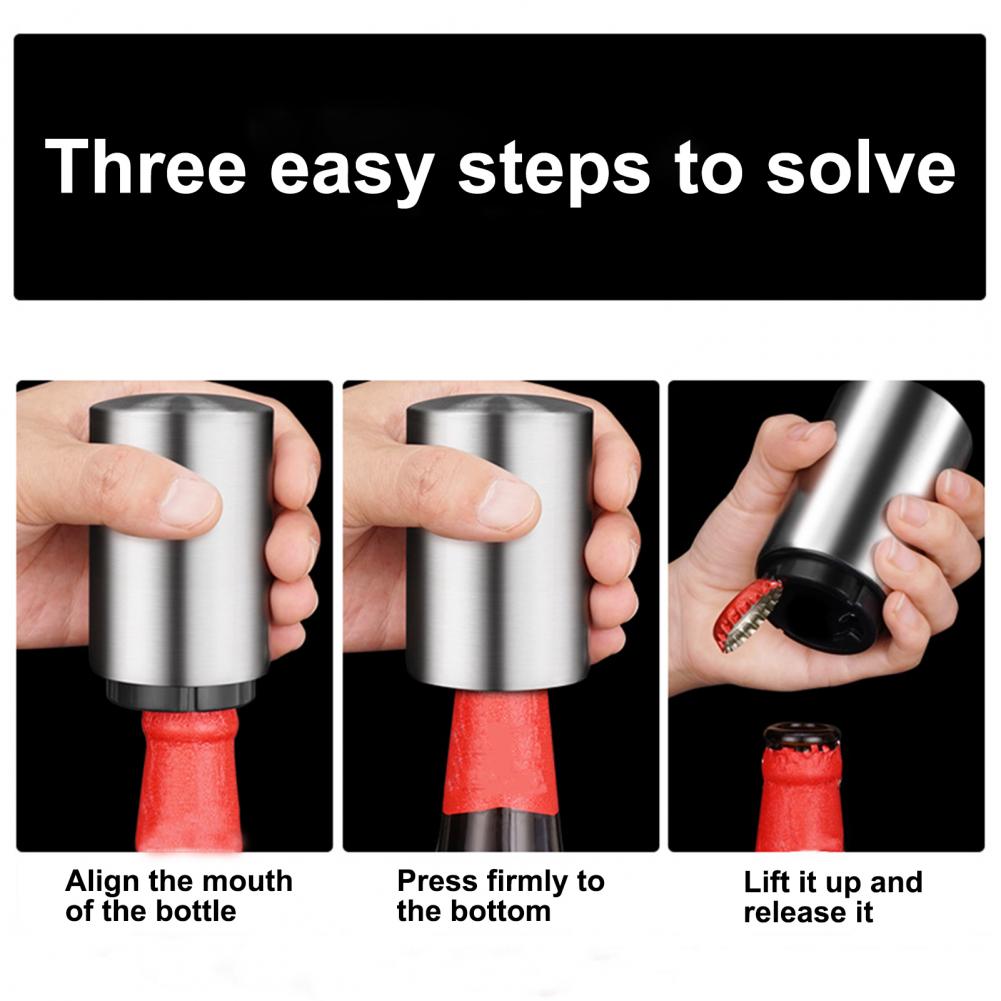 Three easy steps to solve

Align the mouth of the bottle

Press firmly to the bottom

Lift it up and release it