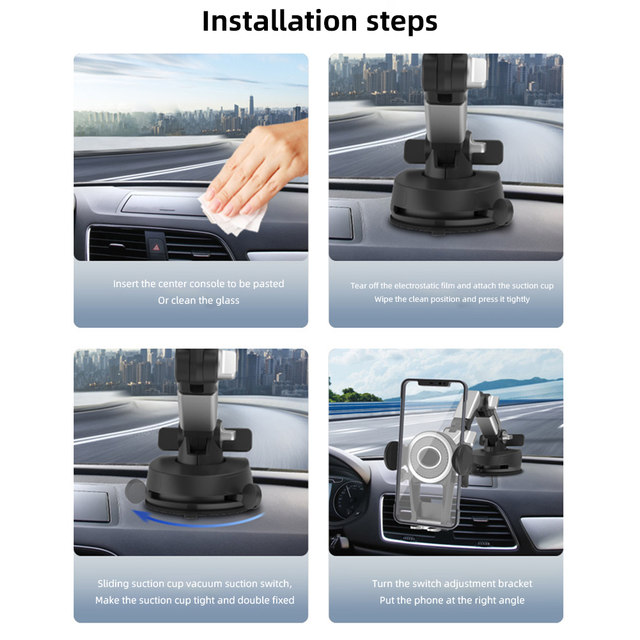 Installation steps

Insert the center console to be pasted
Or clean the glass

Tear off the electrostatic film and attach the suction cup
Wipe the clean position and press it tightly

Sliding suction cup vacuum suction switch,
Make the suction cup tight and double fixed

Turn the switch adjustment bracket
Put the phone at the right angle