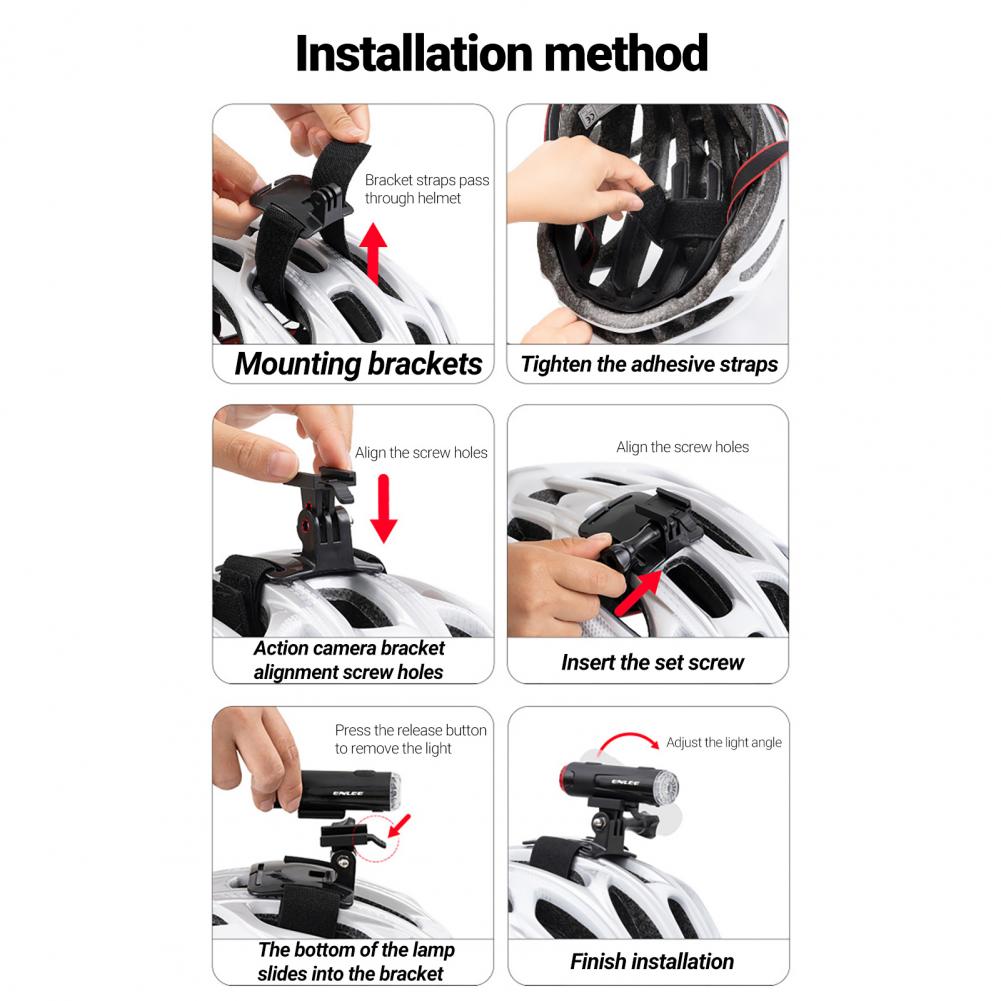 Installation method

Bracket straps pass through helmet

Mounting brackets

Tighten the adhesive straps

Align the screw holes

Action camera bracket alignment screw holes

Align the screw holes

Insert the set screw

Press the release button to remove the light

ENLEE

The bottom of the lamp slides into the bracket

Adjust the light angle

ENLEE

Finish installation