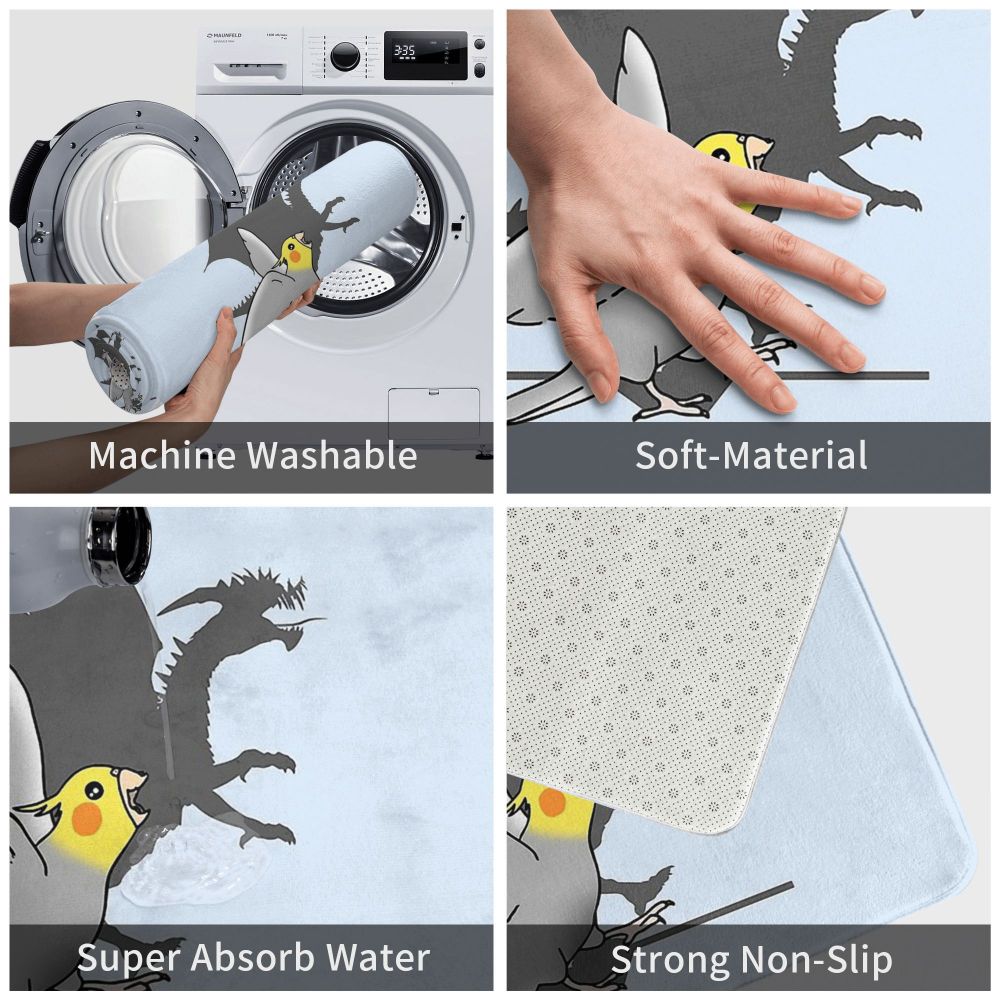 MAUNFELD

3:35

Machine Washable

Soft-Material

Super Absorb Water

Strong Non-Slip