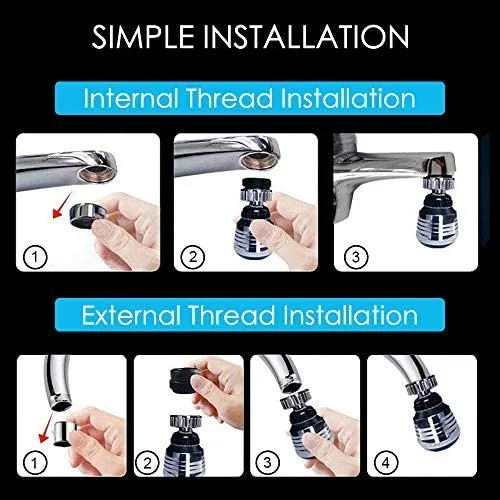 SIMPLE INSTALLATION

Internal Thread Installation

1

2

3

External Thread Installation

1

2

3

4