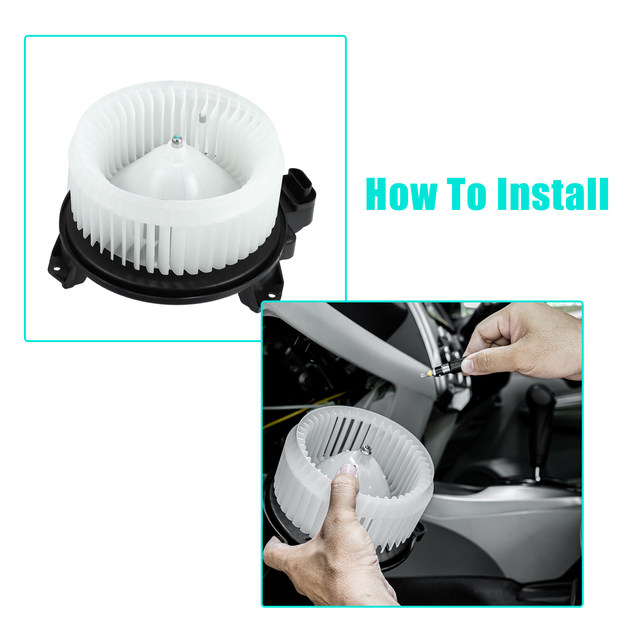 How To Install