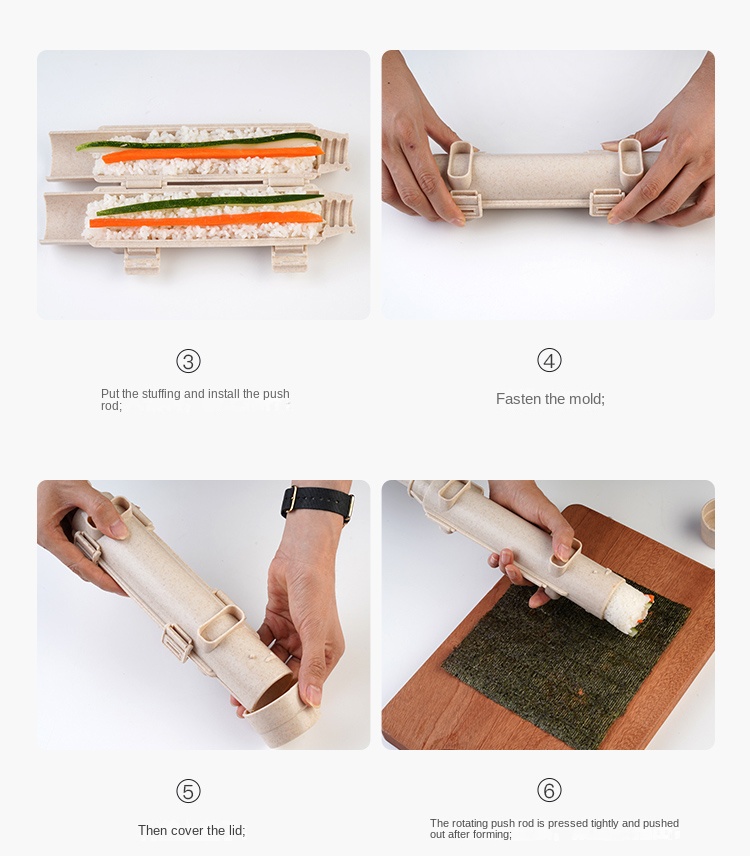 ③

Put the stuffing and install the push rod;

④

Fasten the mold;

⑤

Then cover the lid;

⑥

The rotating push rod is pressed tightly and pushed out after forming;