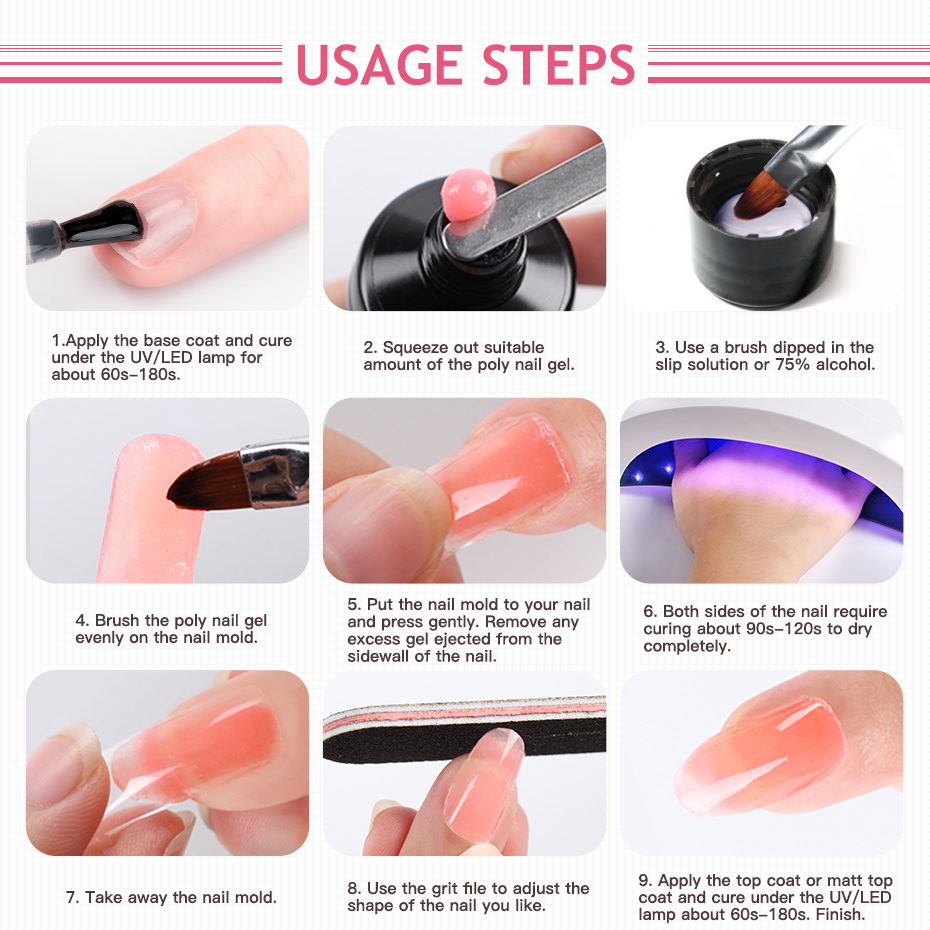 USAGE STEPS

1.Apply the base coat and cure under the UV/LED lamp for about 60s–180s.

2. Squeeze out suitable amount of the poly nail gel.

3. Use a brush dipped in the slip solution or 75% alcohol.

4. Brush the poly nail gel evenly on the nail mold.

5. Put the nail mold to your nail and press gently. Remove any excess gel ejected from the sidewall of the nail.

6. Both sides of the nail require curing about 90s–120s to dry completely.

7. Take away the nail mold.

8. Use the grit file to adjust the shape of the nail you like.

9. Apply the top coat or matt top coat and cure under the UV/LED lamp about 60s–180s. Finish.