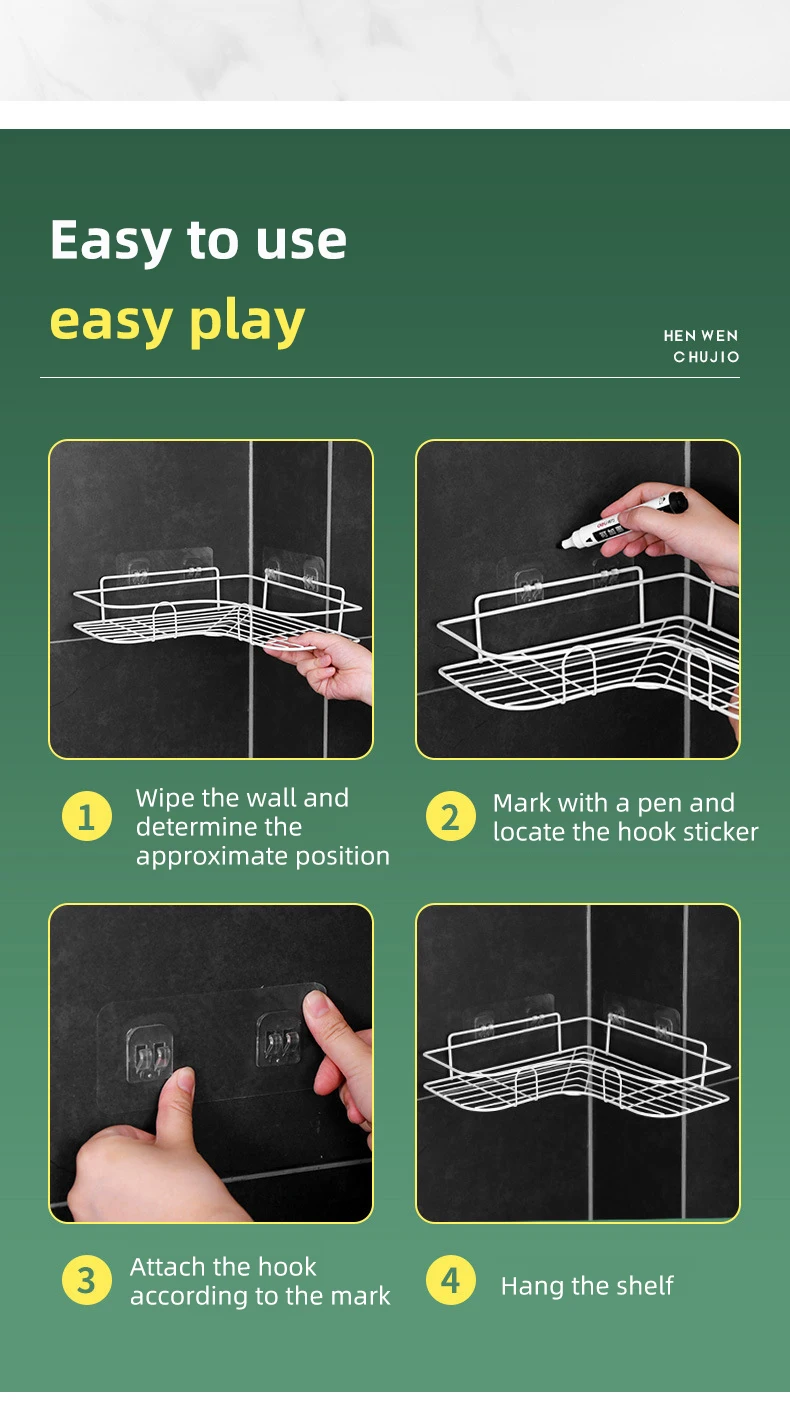 Easy to use
easy play

HEN WEN
CHUJIO

1 Wipe the wall and determine the approximate position

2 Mark with a pen and locate the hook sticker

3 Attach the hook according to the mark

4 Hang the shelf