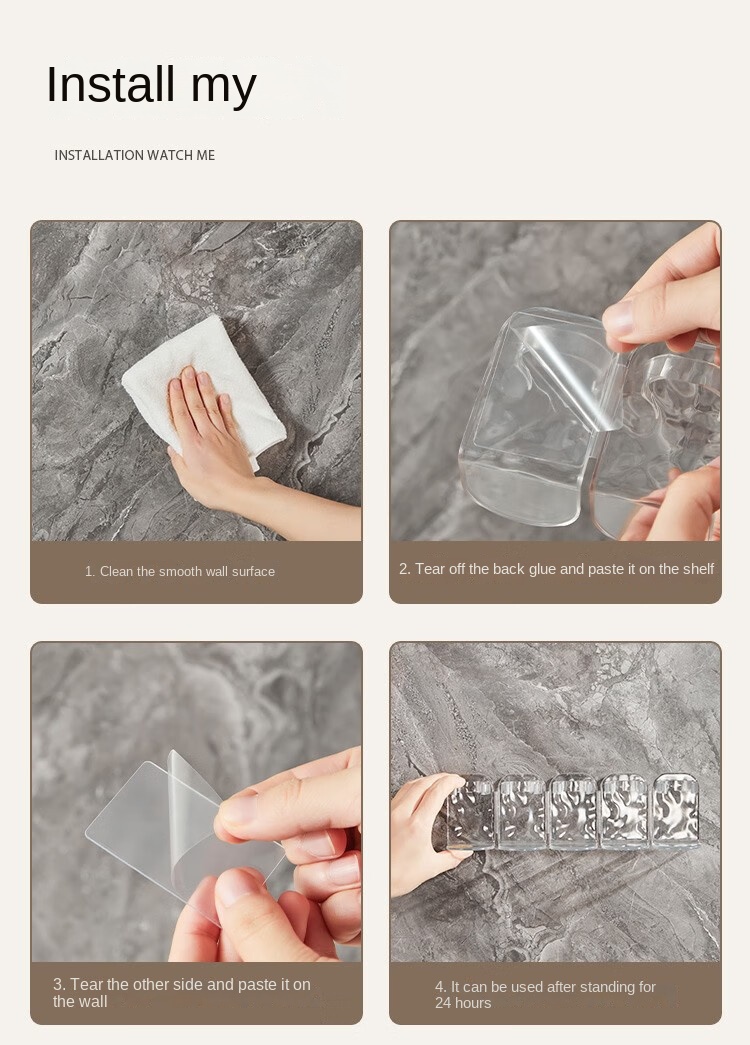 Install my

INSTALLATION WATCH ME

1. Clean the smooth wall surface

2. Tear off the back glue and paste it on the shelf

3. Tear the other side and paste it on the wall

4. It can be used after standing for 24 hours