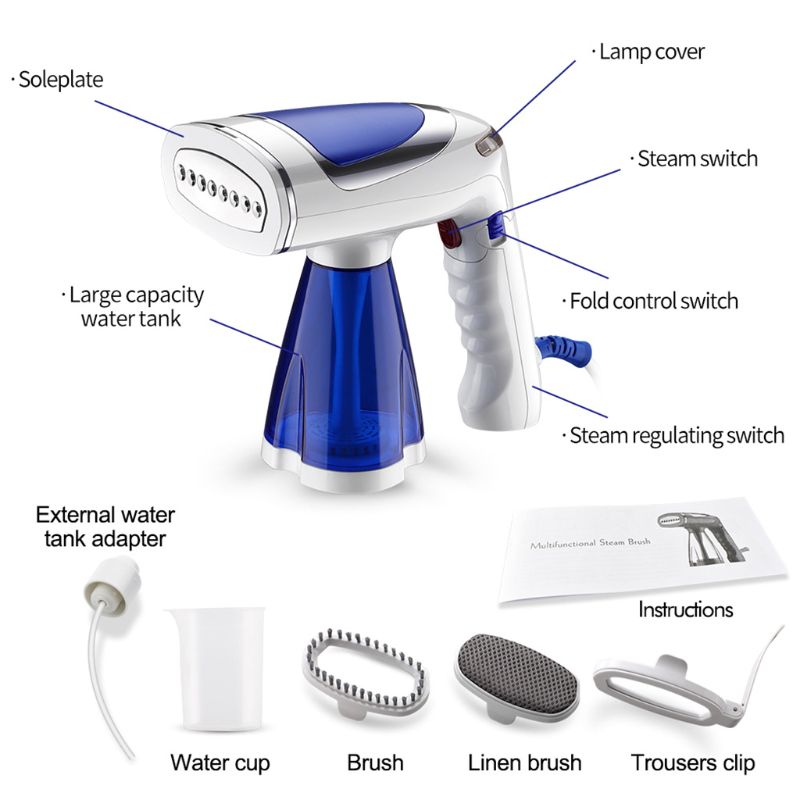 · Soleplate

· Lamp cover

· Steam switch

· Large capacity water tank

· Fold control switch

· Steam regulating switch

External water tank adapter

Multifunctional Steam Brush

Instructions

Water cup

Brush

Linen brush

Trousers clip