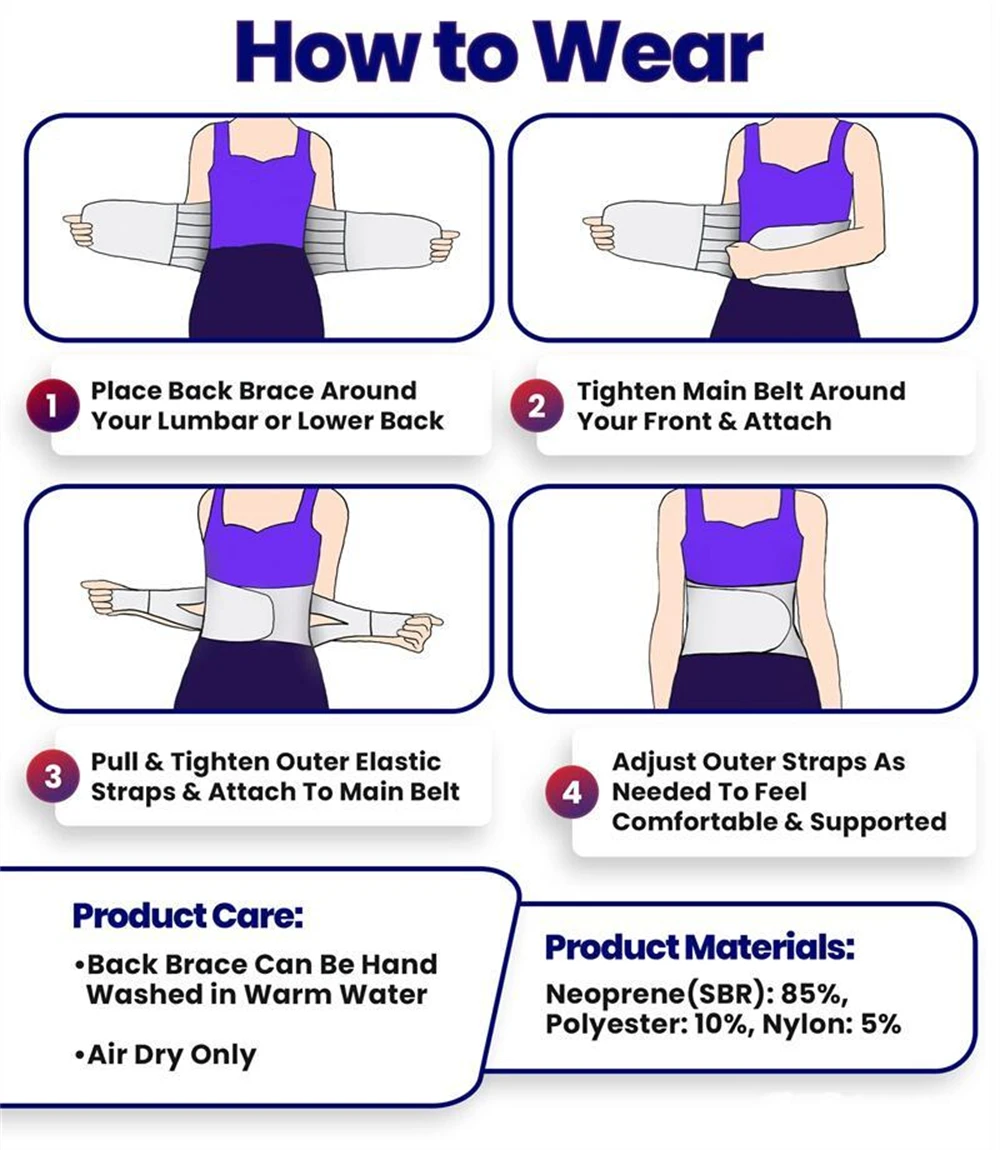 How to Wear

1 Place Back Brace Around Your Lumbar or Lower Back

2 Tighten Main Belt Around Your Front & Attach

3 Pull & Tighten Outer Elastic Straps & Attach To Main Belt

4 Adjust Outer Straps As Needed To Feel Comfortable & Supported

Product Care:

•Back Brace Can Be Hand Washed in Warm Water

•Air Dry Only

Product Materials:

Neoprene(SBR): 85%, Polyester: 10%, Nylon: 5%