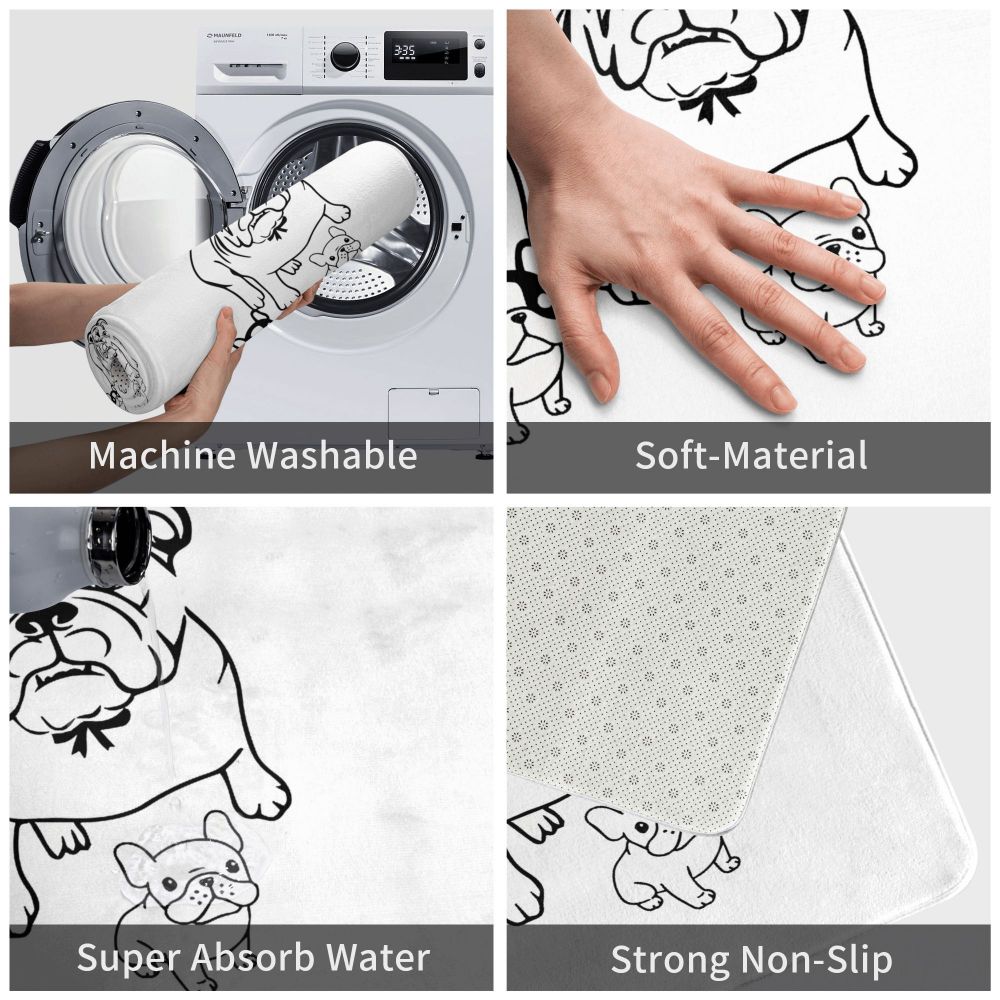 MAUNFELD

3:35

Machine Washable

Soft-Material

Super Absorb Water

Strong Non-Slip