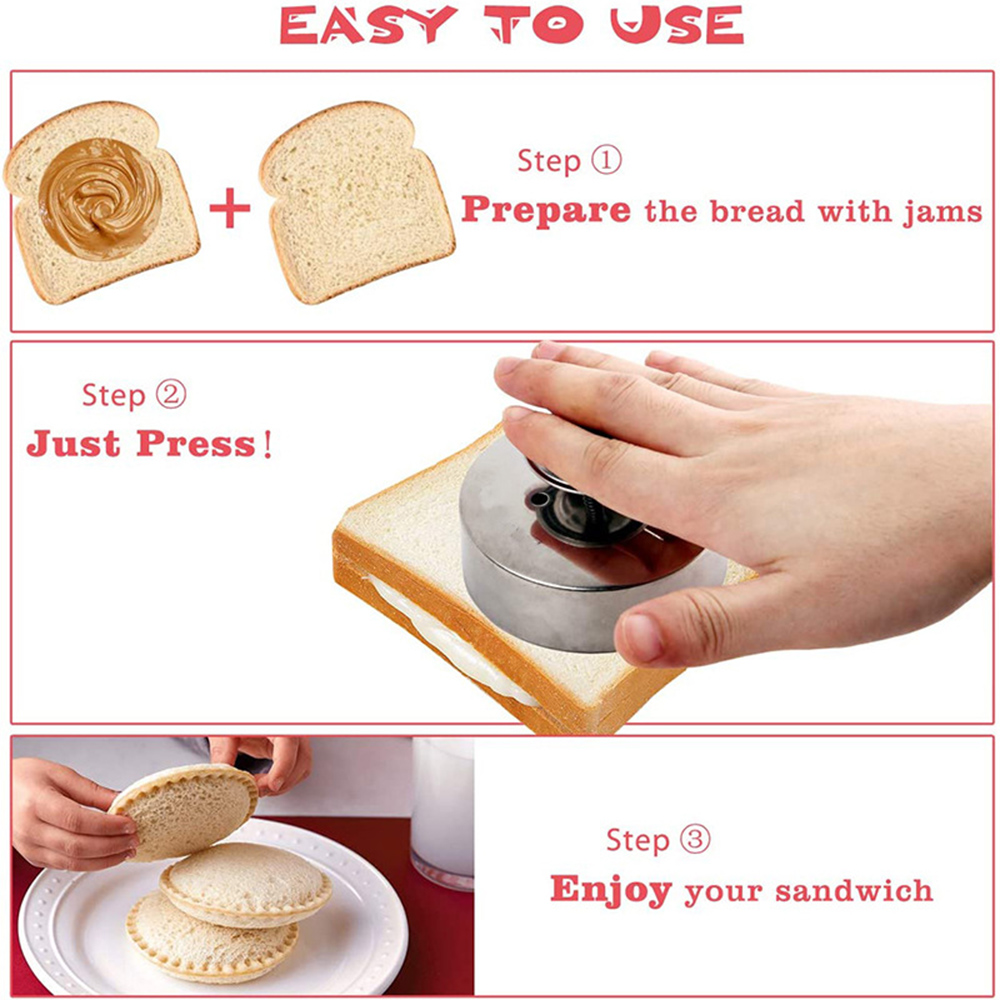 EASY TO USE

+

Step ①
Prepare the bread with jams

Step ②
Just Press!

Step ③
Enjoy your sandwich