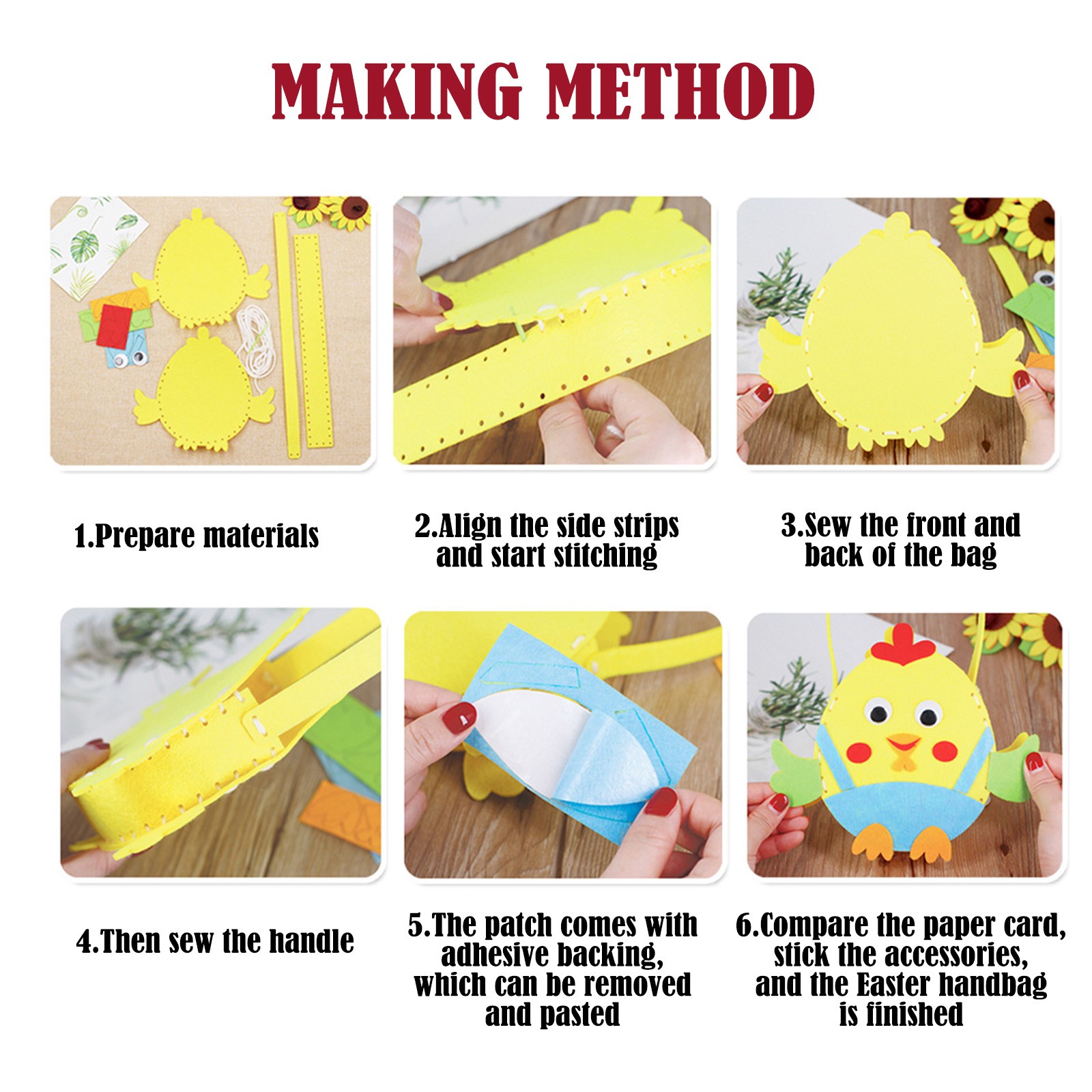 MAKING METHOD

1.Prepare materials

2.Align the side strips and start stitching

3.Sew the front and back of the bag

4.Then sew the handle

5.The patch comes with adhesive backing, which can be removed and pasted

6.Compare the paper card, stick the accessories, and the Easter handbag is finished