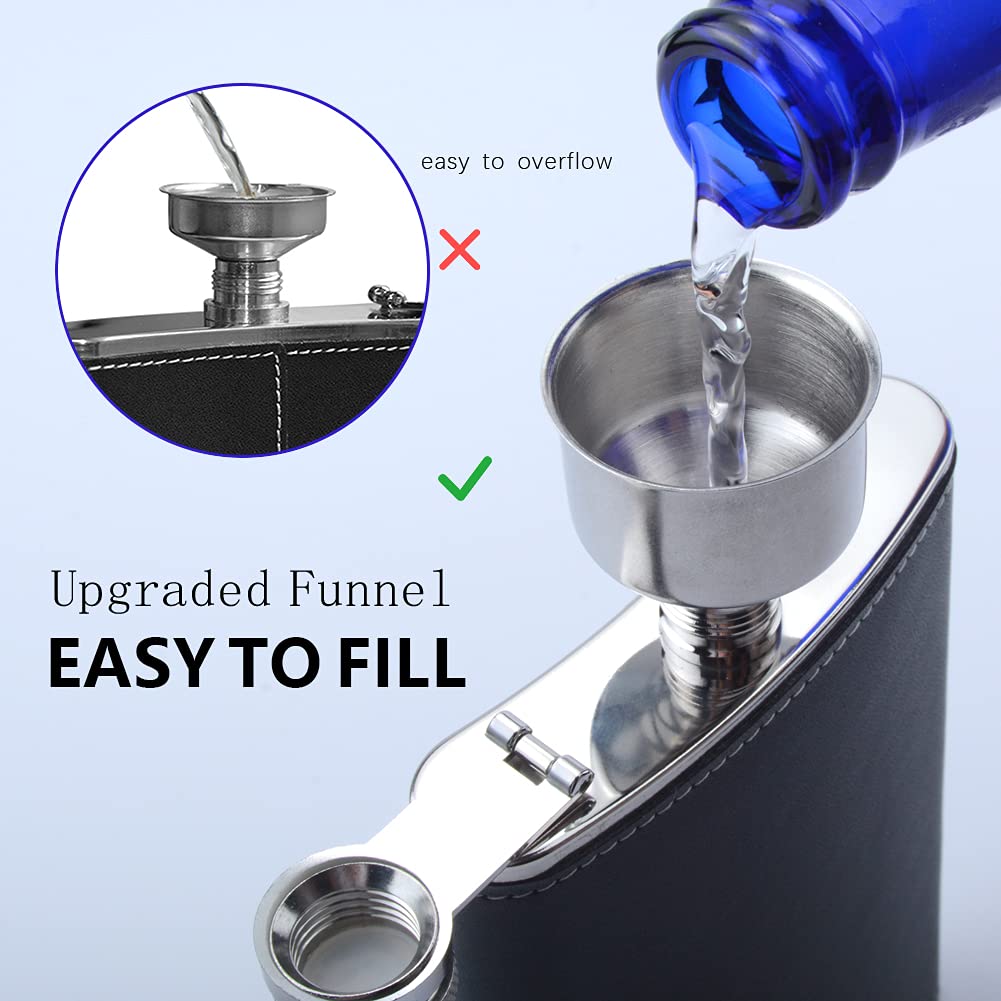 easy to overflow

Upgraded Funnel
EASY TO FILL