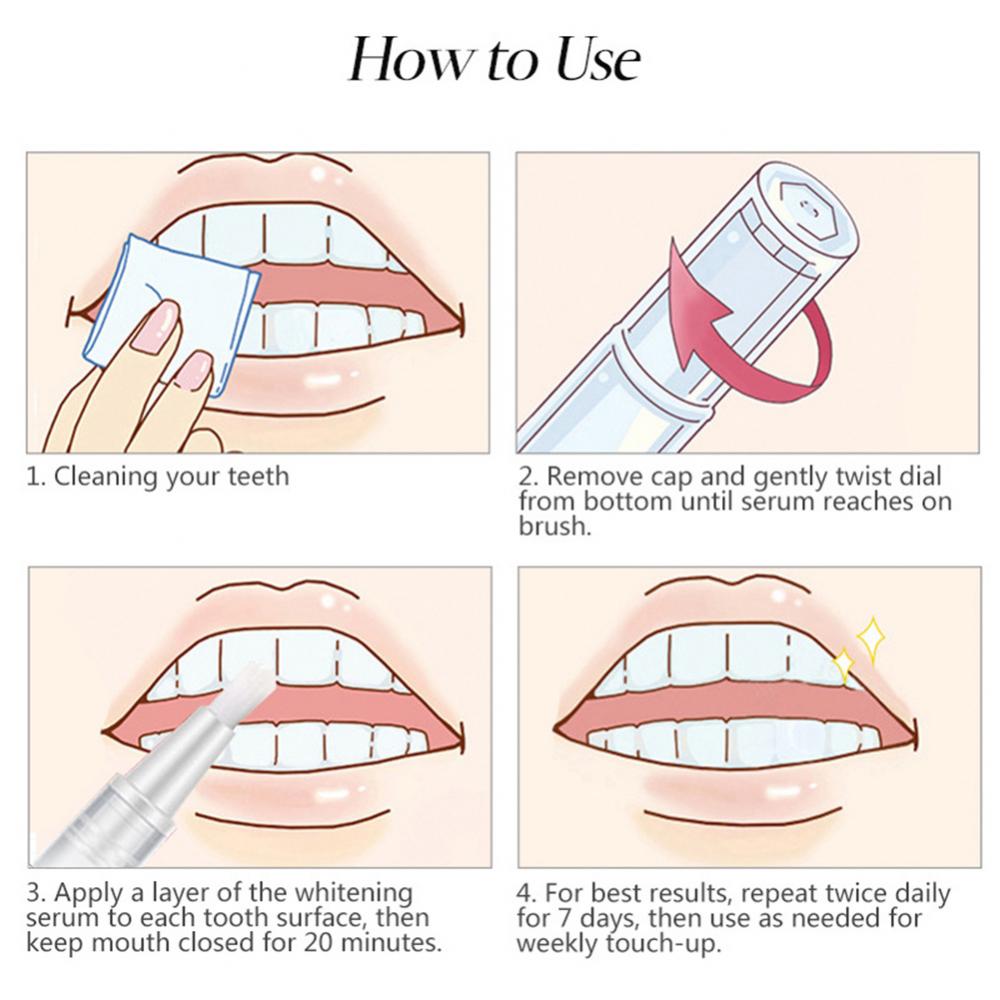 How to Use

1. Cleaning your teeth

2. Remove cap and gently twist dial from bottom until serum reaches on brush.

3. Apply a layer of the whitening serum to each tooth surface, then keep mouth closed for 20 minutes.

4. For best results, repeat twice daily for 7 days, then use as needed for weekly touch-up.