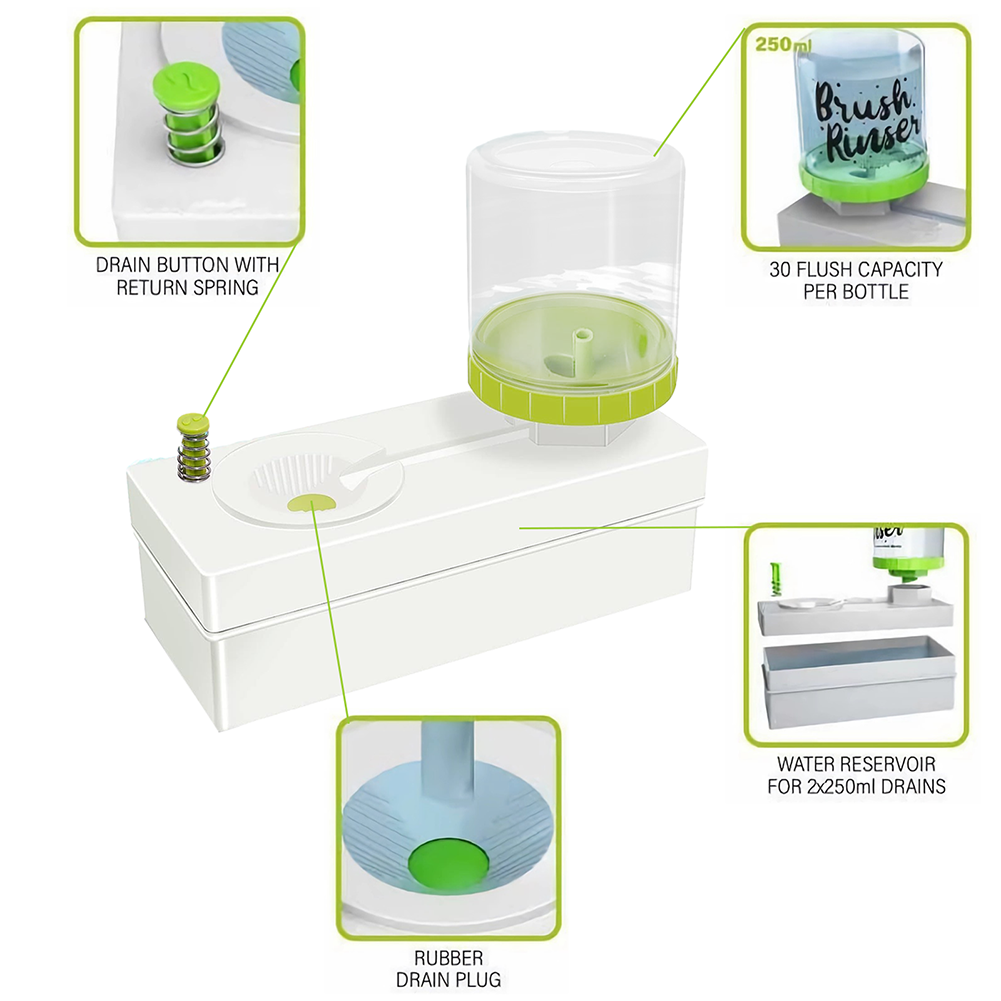 DRAIN BUTTON WITH RETURN SPRING

250ml

Brush Rinser

30 FLUSH CAPACITY PER BOTTLE

WATER RESERVOIR FOR 2x250ml DRAINS

RUBBER DRAIN PLUG