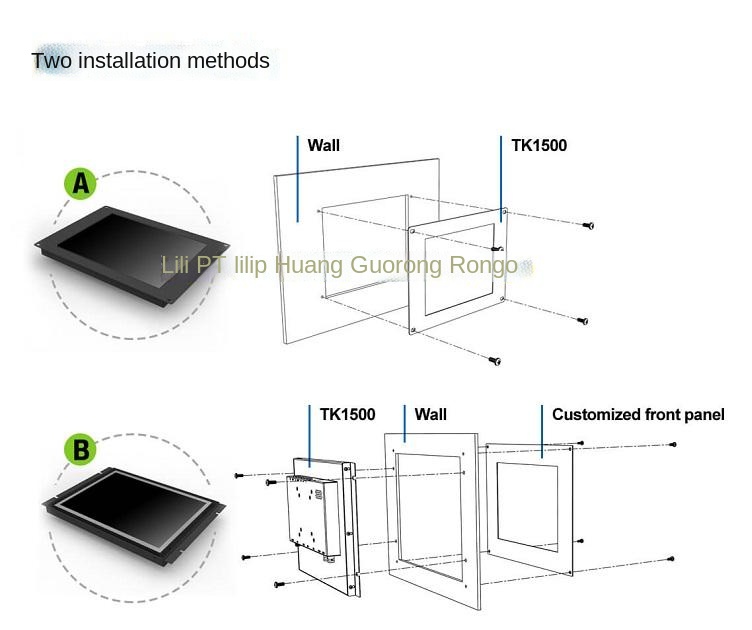 Two installation methods

A

Wall

TK1500

Lili PT lilip Huang Guorong Rongo

B

TK1500

Wall

Customized front panel