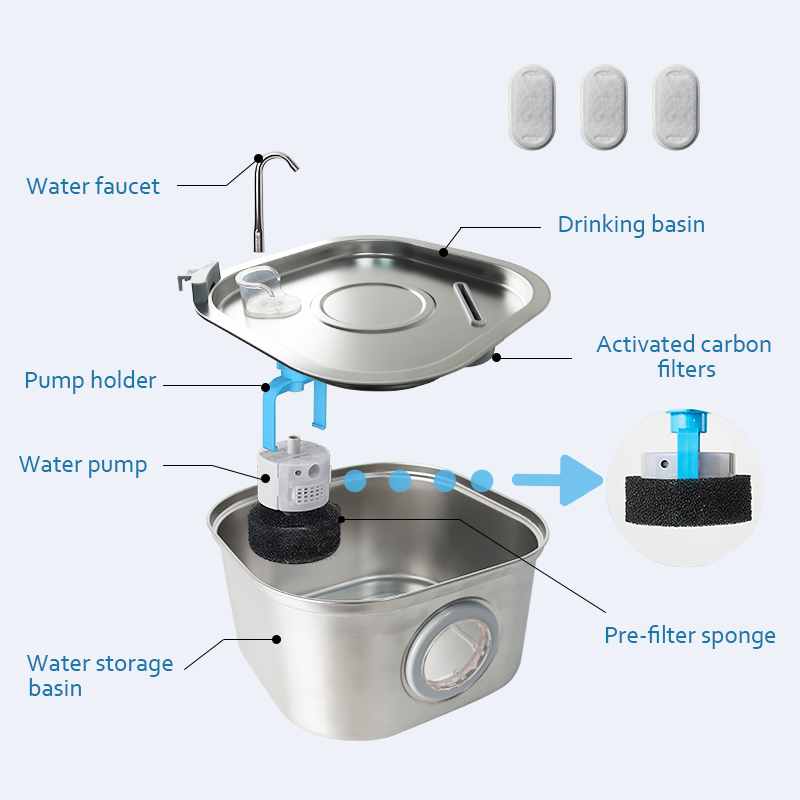 Water faucet

Drinking basin

Activated carbon filters

Pump holder

Water pump

Pre-filter sponge

Water storage basin